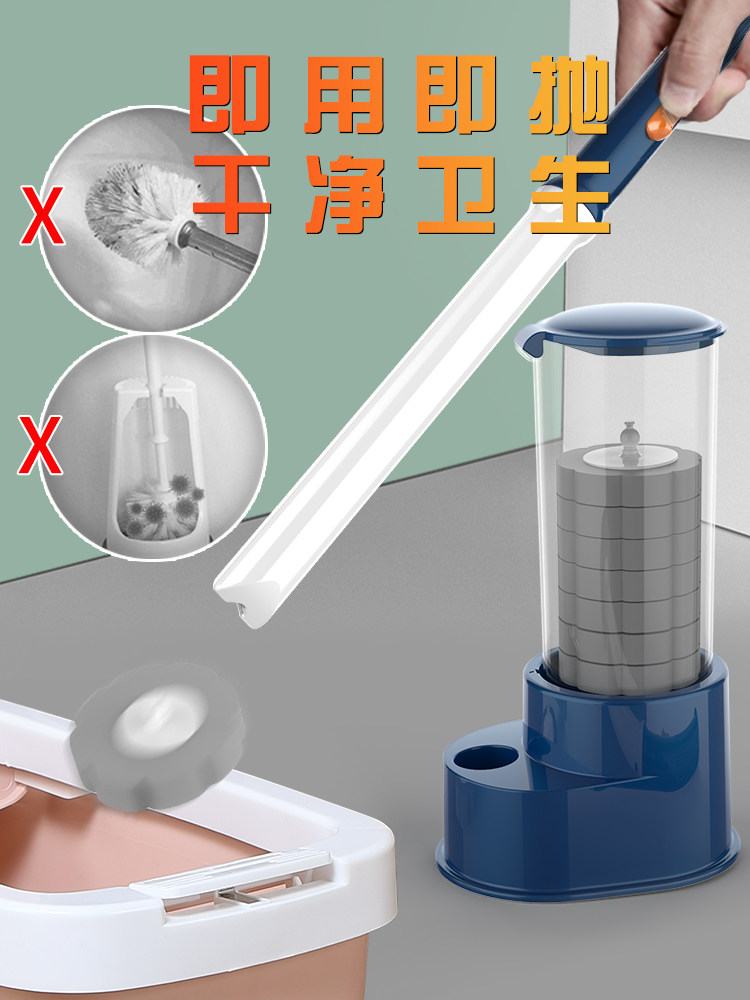 即用即抛
干净卫生

X

X