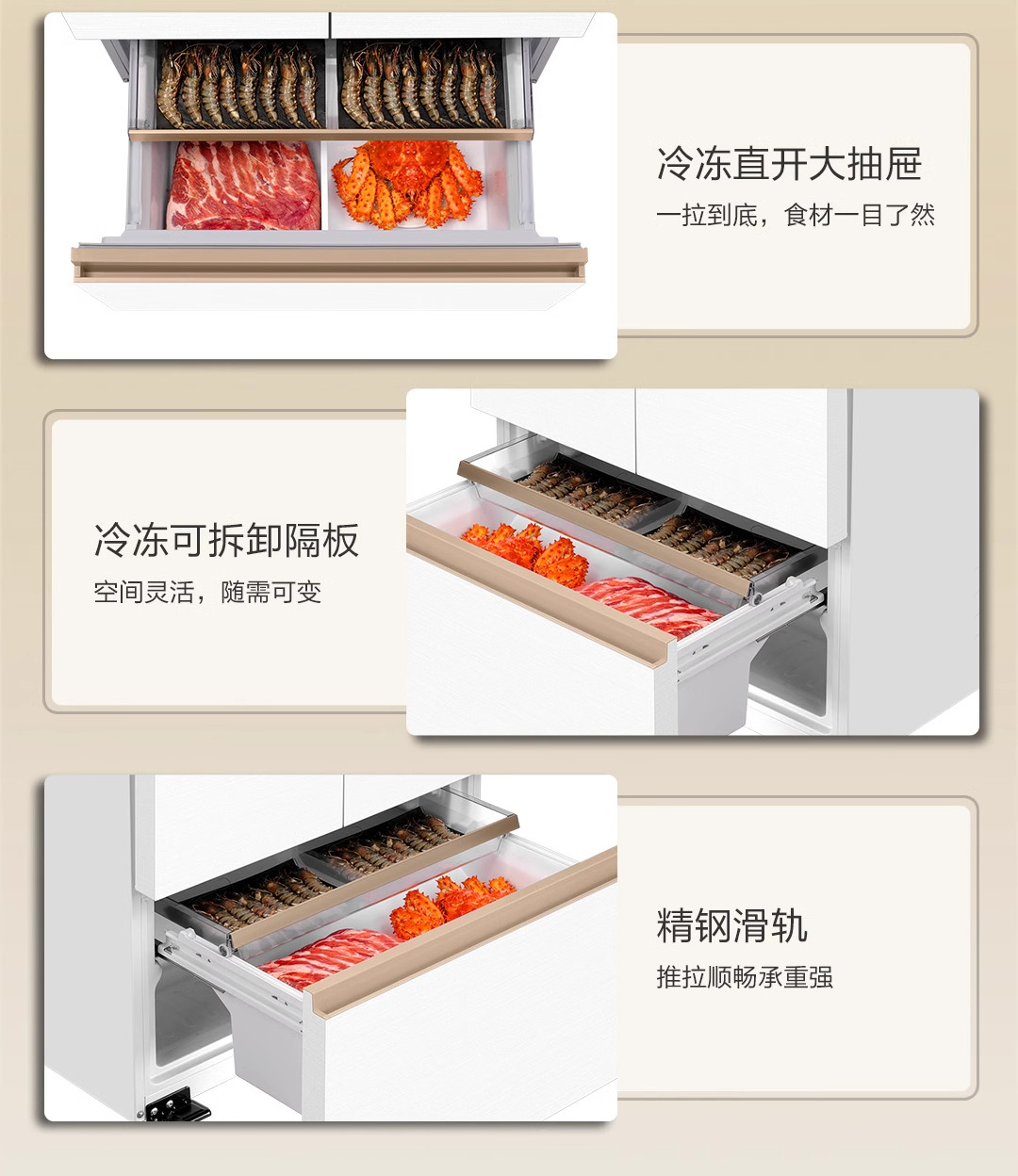 冷冻直开大抽屉
一拉到底，食材一目了然

冷冻可拆卸隔板
空间灵活，随需可变

精钢滑轨
推拉顺畅承重强