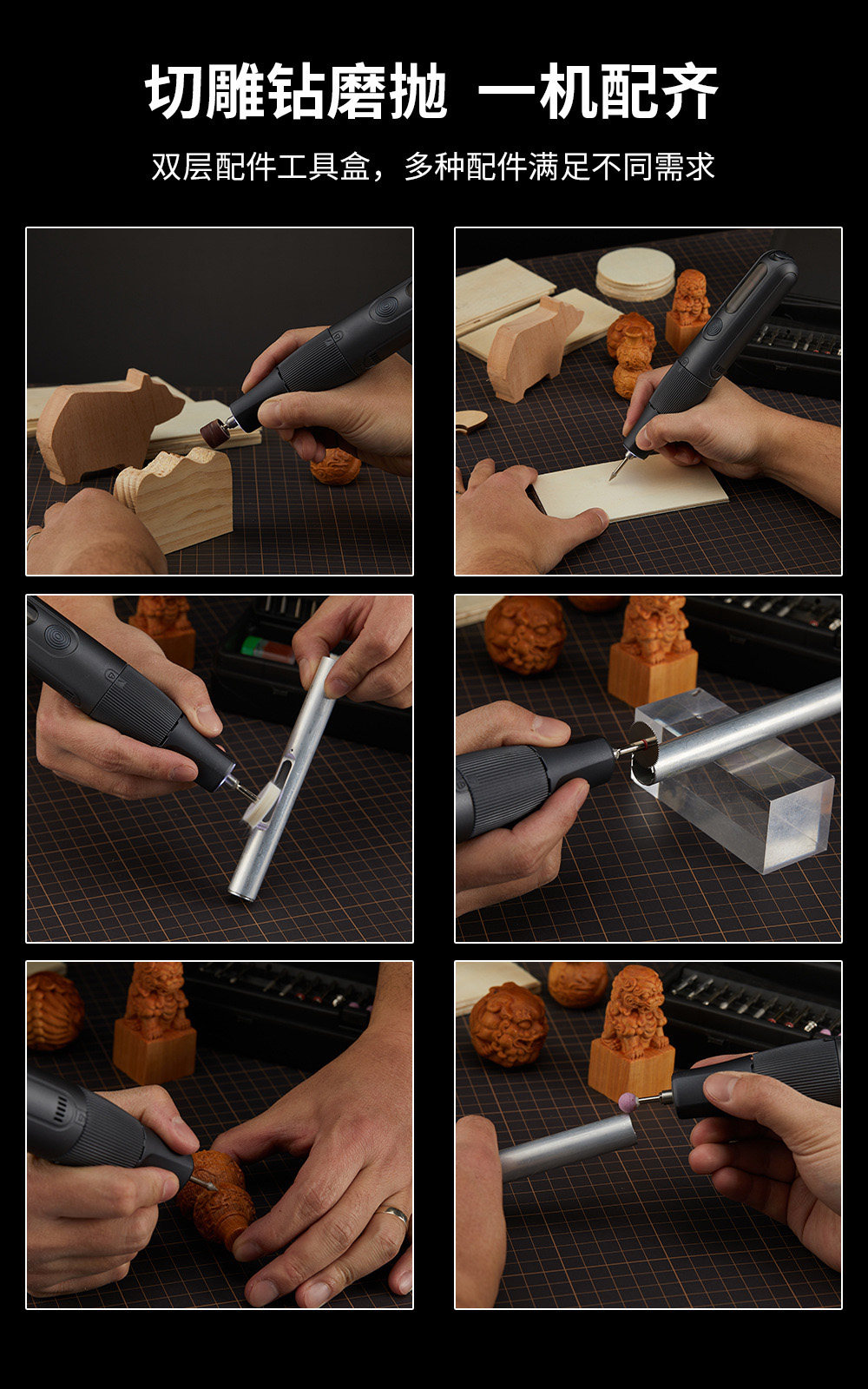 切雕钻磨抛 一机配齐

双层配件工具盒，多种配件满足不同需求