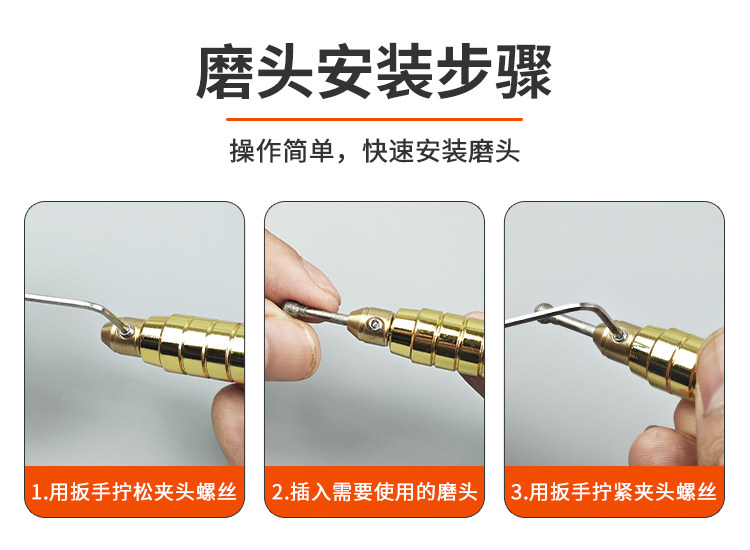 磨头安装步骤

操作简单，快速安装磨头

1.用扳手拧松夹头螺丝

2.插入需要使用的磨头

3.用扳手拧紧夹头螺丝