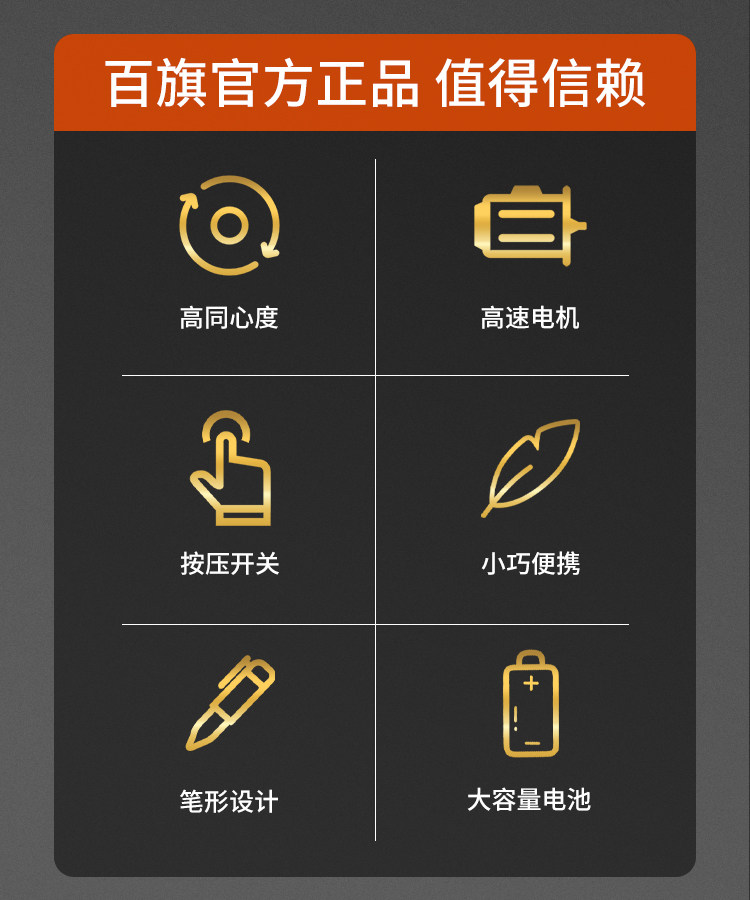 百旗官方正品 值得信赖

高同心度

高速电机

按压开关

小巧便携

笔形设计

大容量电池