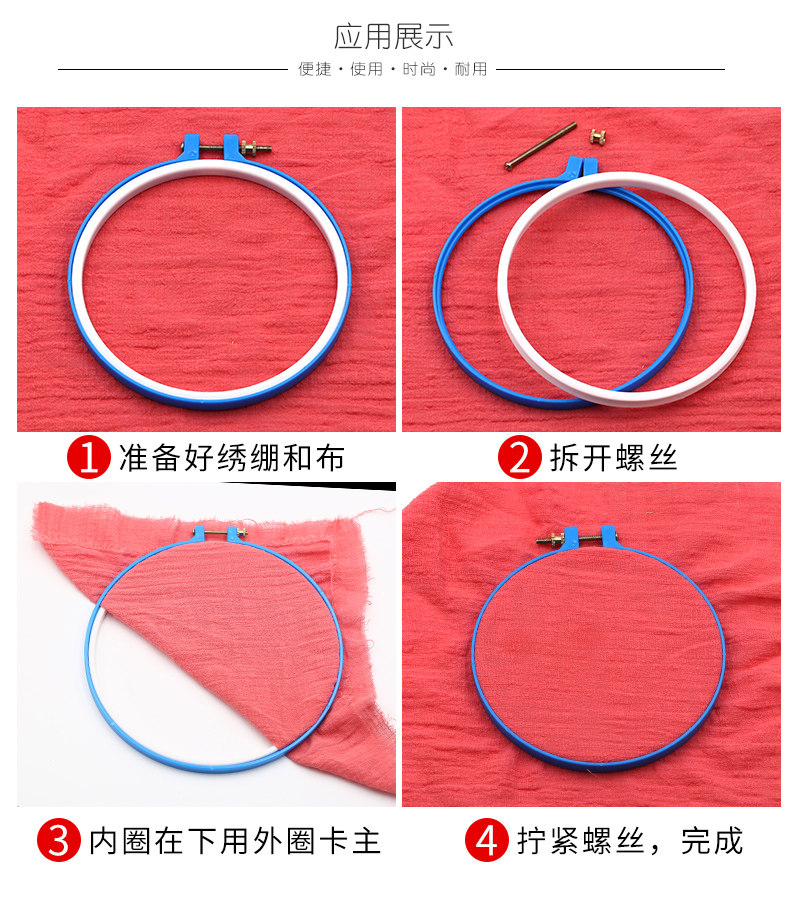 应用展示

便捷 · 使用 · 时尚 · 耐用

1 准备好绣绷和布

2 拆开螺丝

3 内圈在下用外圈卡主

4 拧紧螺丝，完成