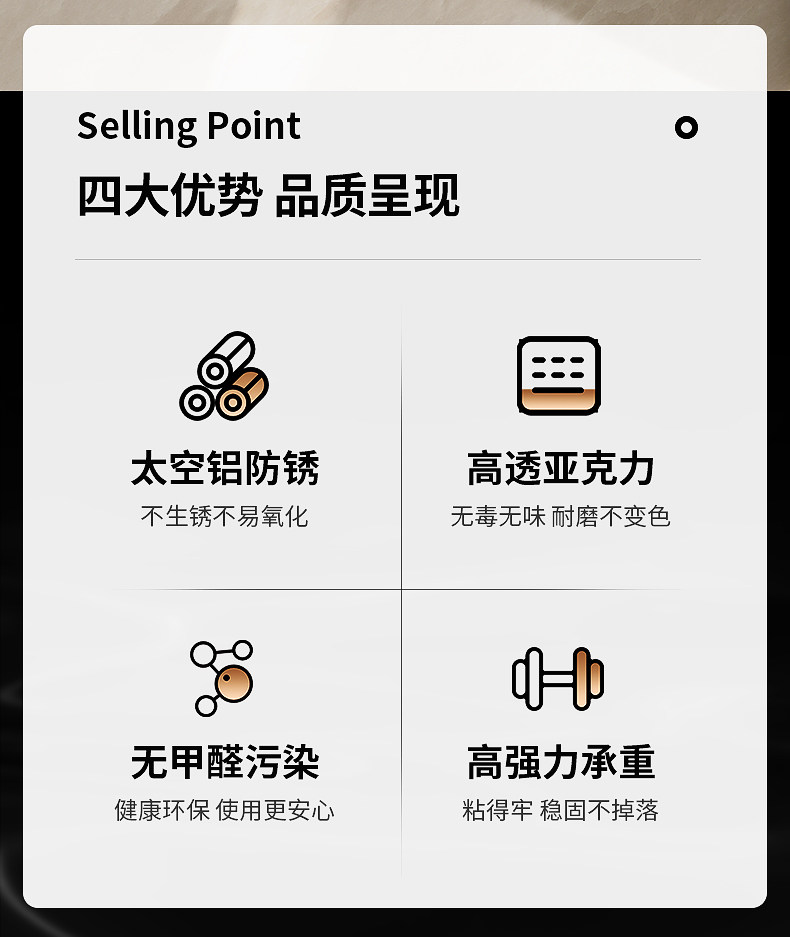 Selling Point

四大优势 品质呈现

太空铝防锈
不生锈不易氧化

高透亚克力
无毒无味 耐磨不变色

无甲醛污染
健康环保 使用更安心

高强力承重
粘得牢 稳固不掉落