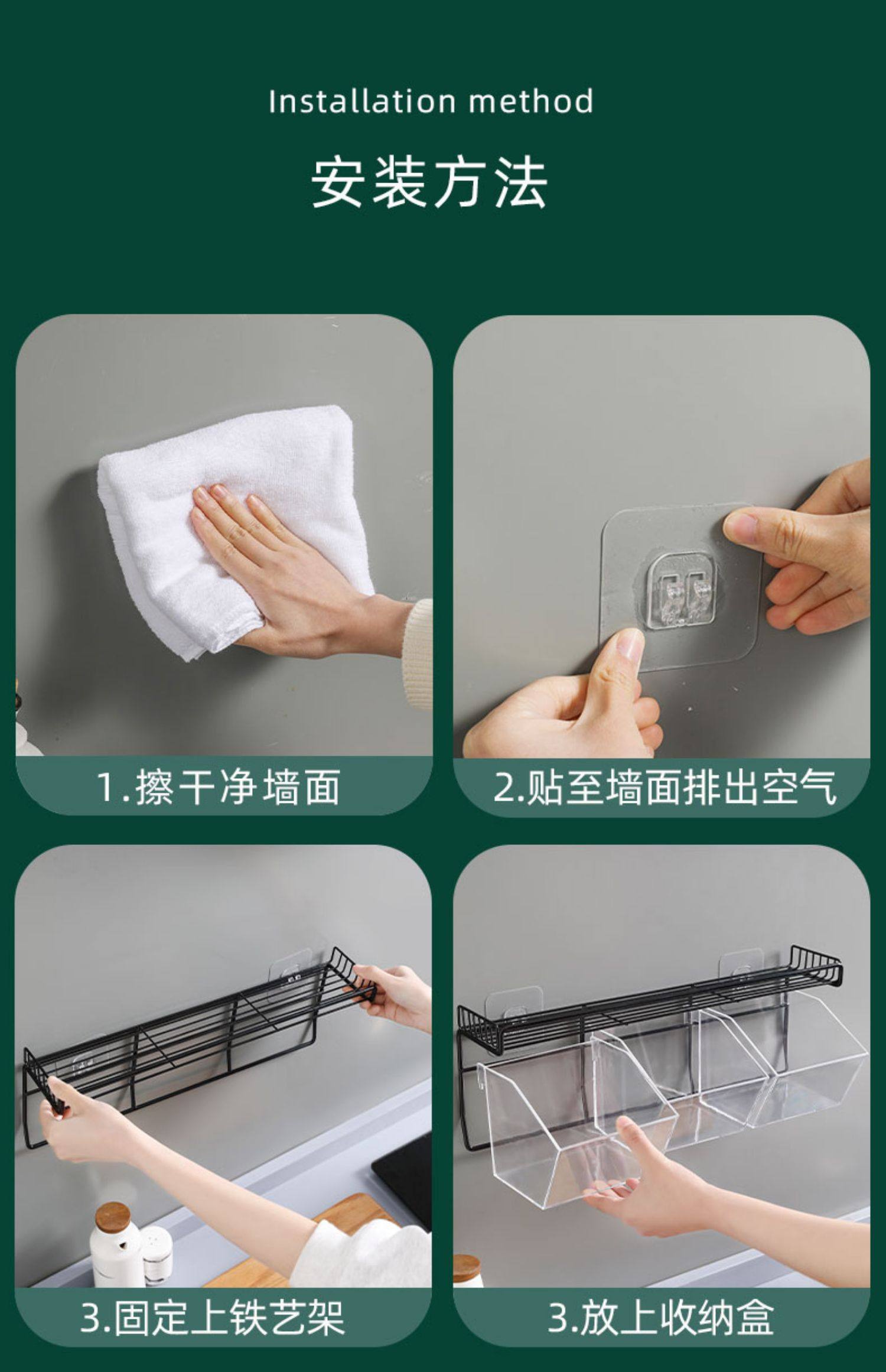 Installation method

安装方法

1.擦干净墙面

2.贴至墙面排出空气

3.固定上铁艺架

3.放上收纳盒