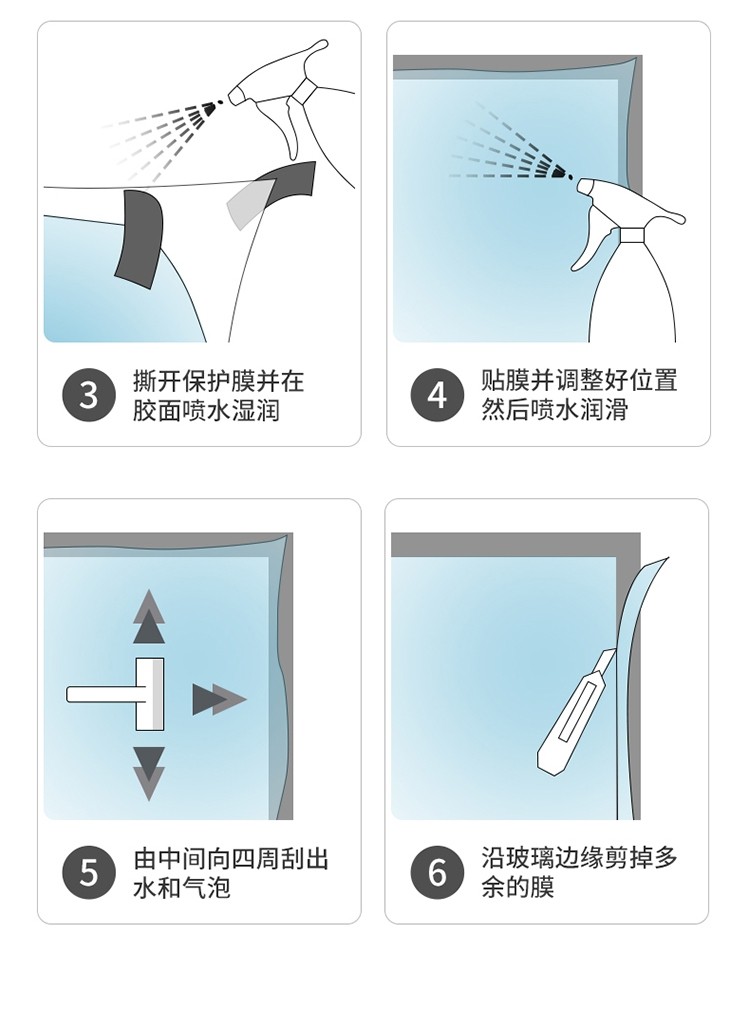 3 撕开保护膜并在胶面喷水湿润

4 贴膜并调整好位置然后喷水润滑

5 由中间向四周刮出水和气泡

6 沿玻璃边缘剪掉多余的膜