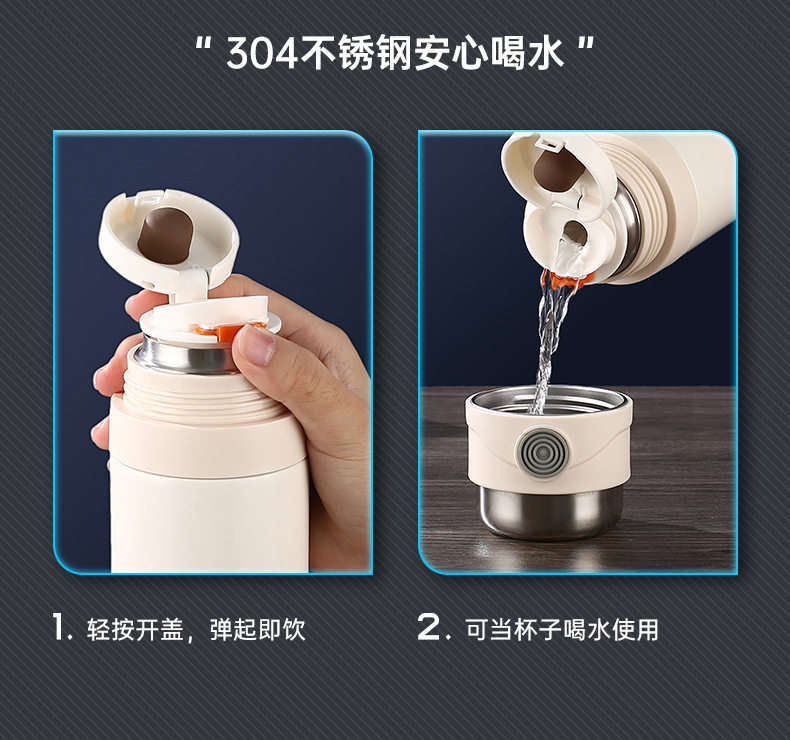 “ 304不锈钢安心喝水 ”

1. 轻按开盖，弹起即饮

2. 可当杯子喝水使用