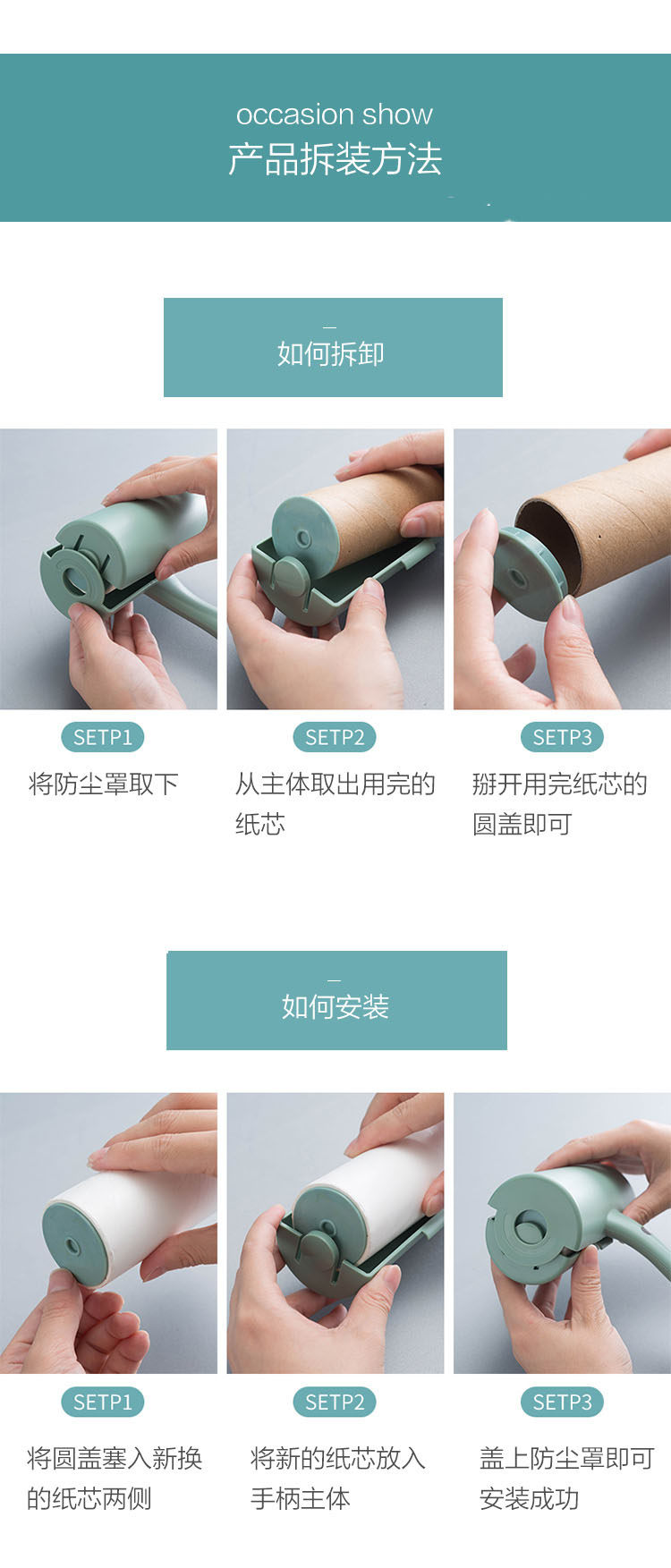 occasion show
产品拆装方法

如何拆卸

SETP1
将防尘罩取下

SETP2
从主体取出用完的纸芯

SETP3
掰开用完纸芯的圆盖即可

如何安装

SETP1
将圆盖塞入新换的纸芯两侧

SETP2
将新的纸芯放入手柄主体

SETP3
盖上防尘罩即可安装成功