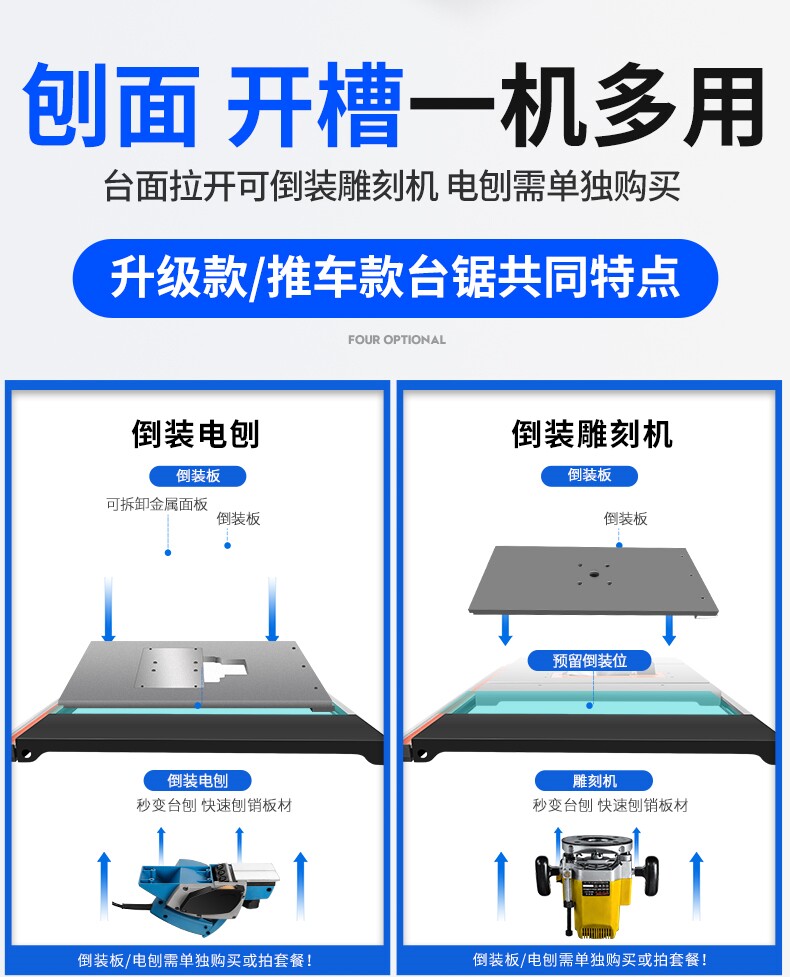 刨面 开槽一机多用

台面拉开可倒装雕刻机 电刨需单独购买

升级款/推车款台锯共同特点

FOUR OPTIONAL

倒装电刨

倒装板

可拆卸金属面板

倒装板

倒装电刨

秒变台刨 快速刨销板材

倒装板/电刨需单独购买或拍套餐！

倒装雕刻机

倒装板

倒装板

预留倒装位

雕刻机

秒变台刨 快速刨销板材

倒装板/电刨需单独购买或拍套餐！