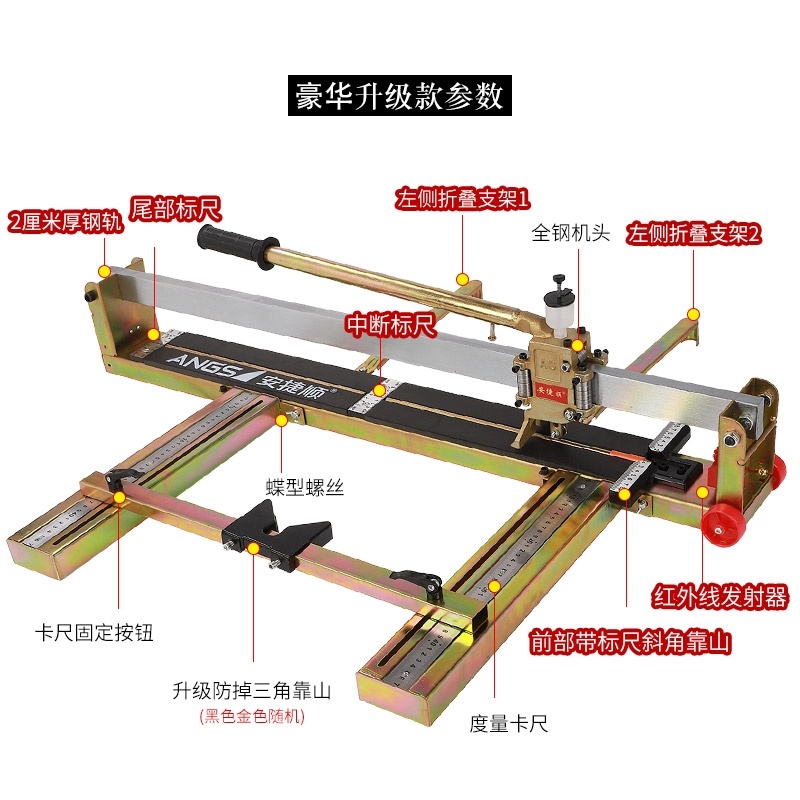 豪华升级款参数

2厘米厚钢轨

尾部标尺

左侧折叠支架1

全钢机头

左侧折叠支架2

中断标尺

ANGS 安捷顺

安捷顺

蝶型螺丝

红外线发射器

卡尺固定按钮

前部带标尺斜角靠山

升级防掉三角靠山
(黑色金色随机)

度量卡尺