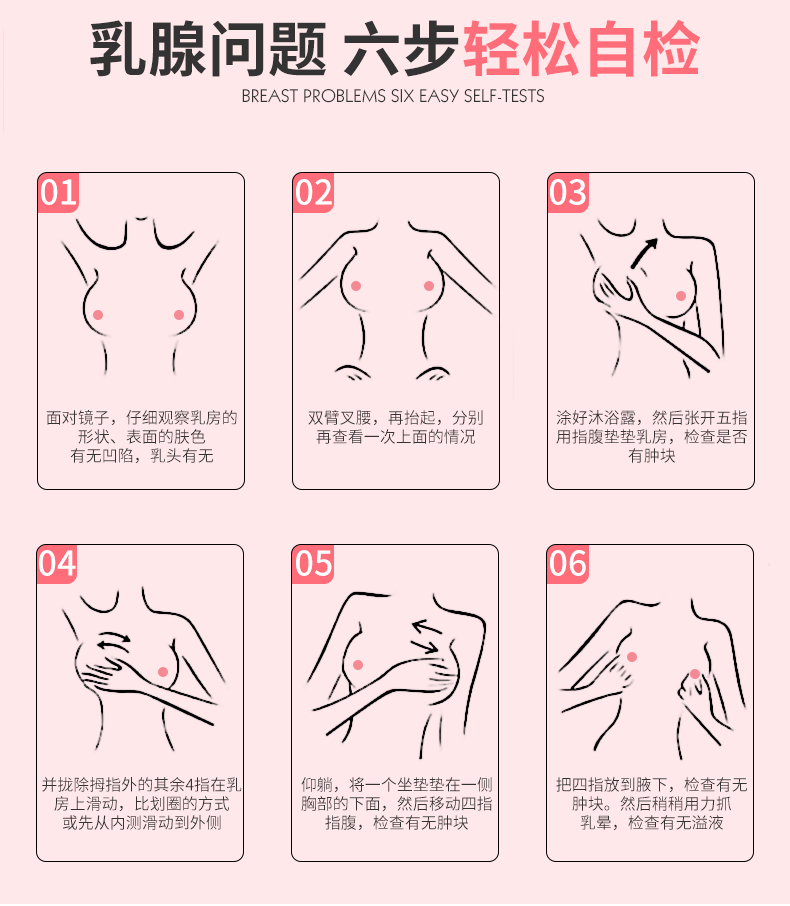 乳腺问题 六步轻松自检
BREAST PROBLEMS SIX EASY SELF-TESTS

01
面对镜子，仔细观察乳房的形状、表面的肤色有无凹陷，乳头有无

02
双臂叉腰，再抬起，分别再查看一次上面的情况

03
涂好沐浴露，然后张开五指用指腹垫垫乳房，检查是否有肿块

04
并拢除拇指外的其余4指在乳房上滑动，比划圈的方式或先从内测滑动到外侧

05
仰躺，将一个坐垫垫在一侧胸部的下面，然后移动四指指腹，检查有无肿块

06
把四指放到腋下，检查有无肿块。然后稍稍用力抓乳晕，检查有无溢液