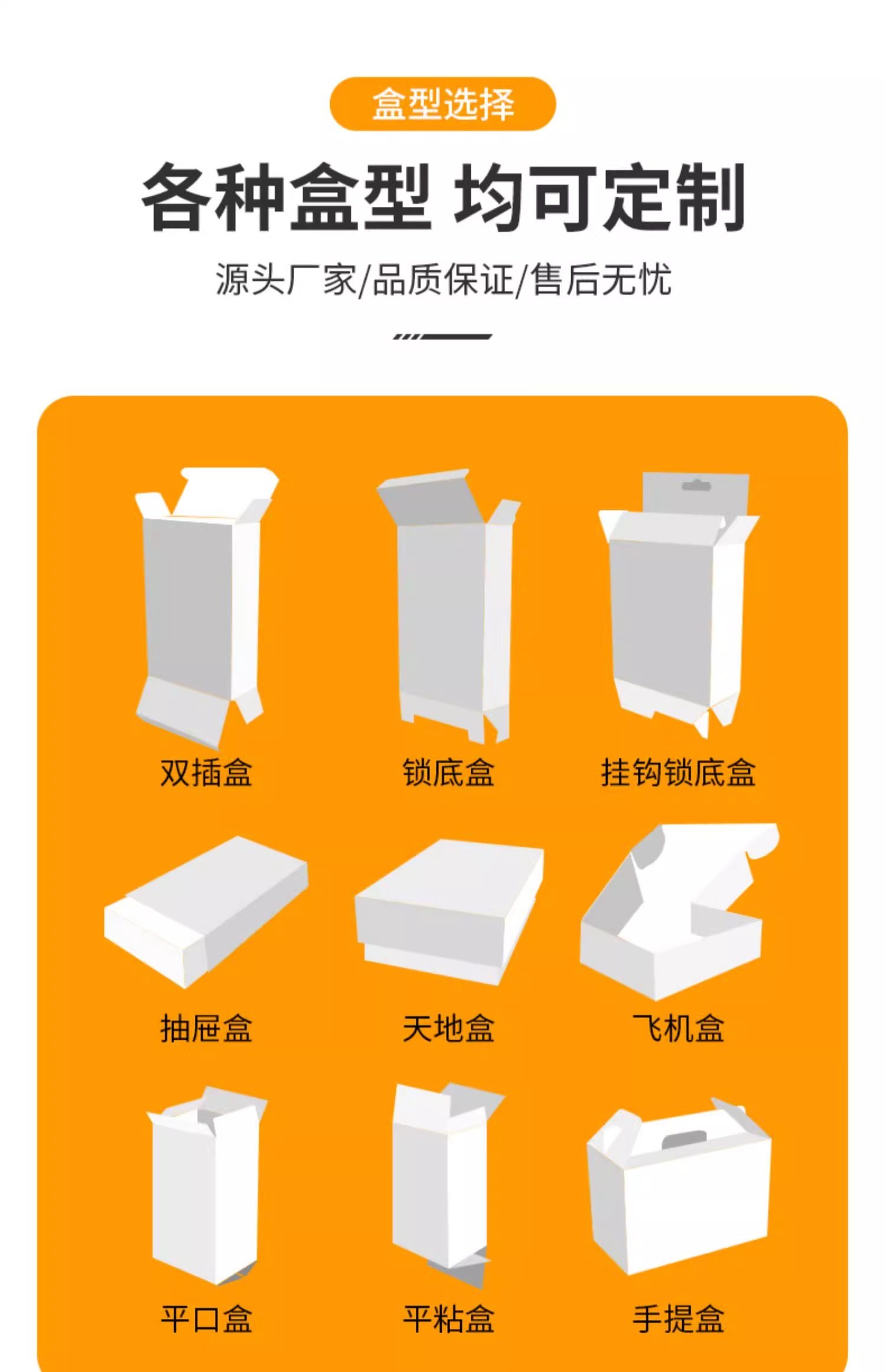 盒型选择

各种盒型 均可定制

源头厂家/品质保证/售后无忧

双插盒

锁底盒

挂钩锁底盒

抽屉盒

天地盒

飞机盒

平口盒

平粘盒

手提盒