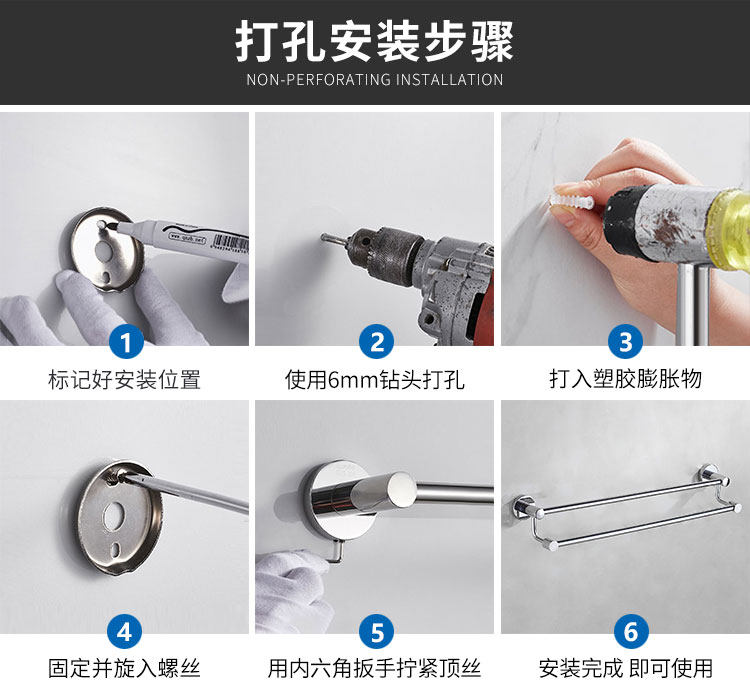 打孔安装步骤
NON-PERFORATING INSTALLATION

1
标记好安装位置

2
使用6mm钻头打孔

3
打入塑胶膨胀物

4
固定并旋入螺丝

5
用内六角扳手拧紧顶丝

6
安装完成 即可使用