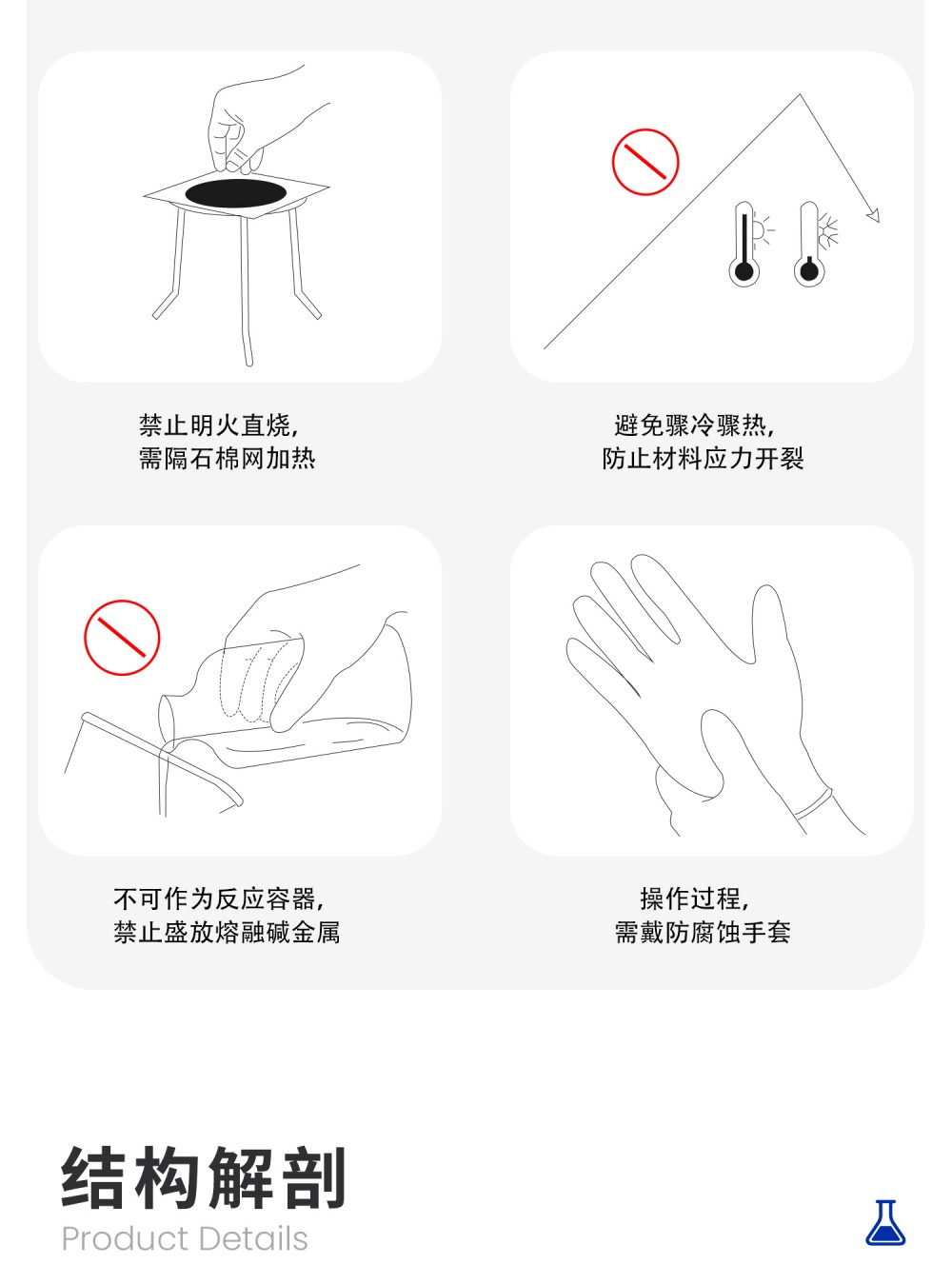 禁止明火直烧,
需隔石棉网加热

避免骤冷骤热,
防止材料应力开裂

不可作为反应容器,
禁止盛放熔融碱金属

操作过程,
需戴防腐蚀手套

结构解剖
Product Details