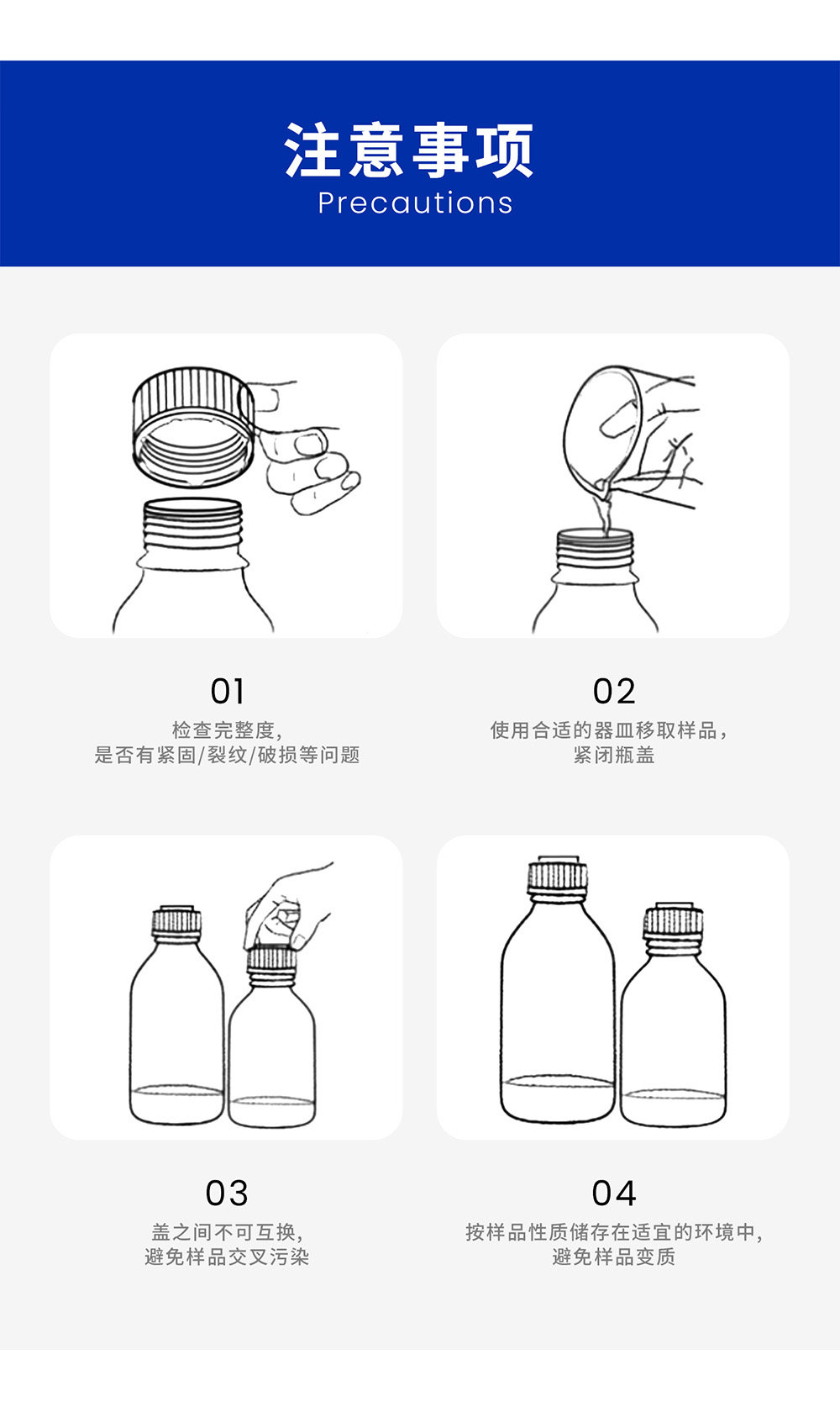 注意事项
Precautions

01
检查完整度,
是否有紧固/裂纹/破损等问题

02
使用合适的器皿移取样品,
紧闭瓶盖

03
盖之间不可互换,
避免样品交叉污染

04
按样品性质储存在适宜的环境中,
避免样品变质