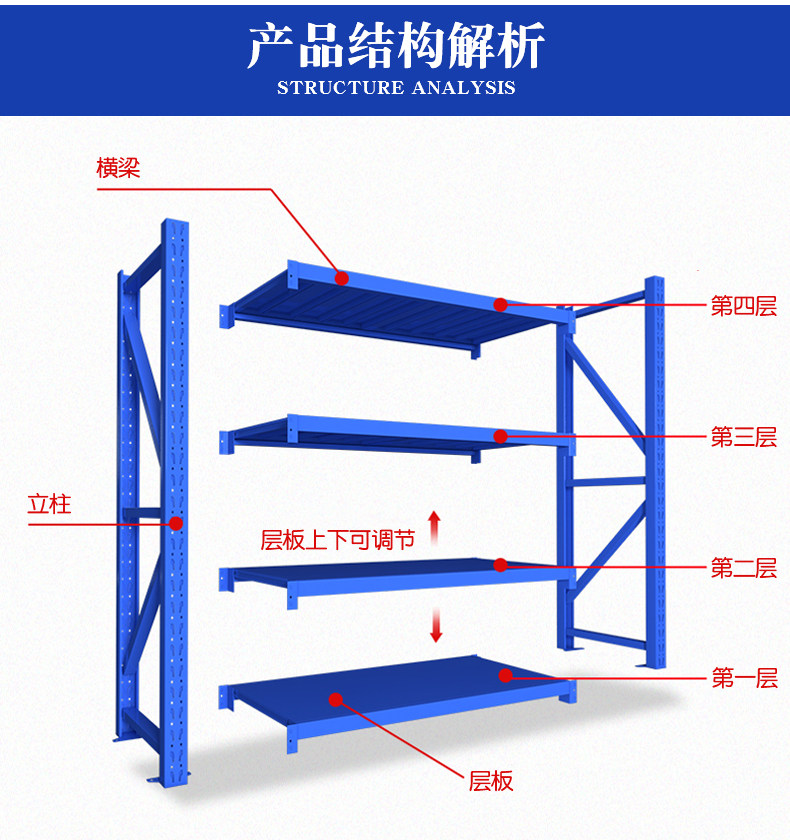 产品结构解析
STRUCTURE ANALYSIS

横梁

第四层

第三层

立柱

层板上下可调节

第二层

第一层

层板