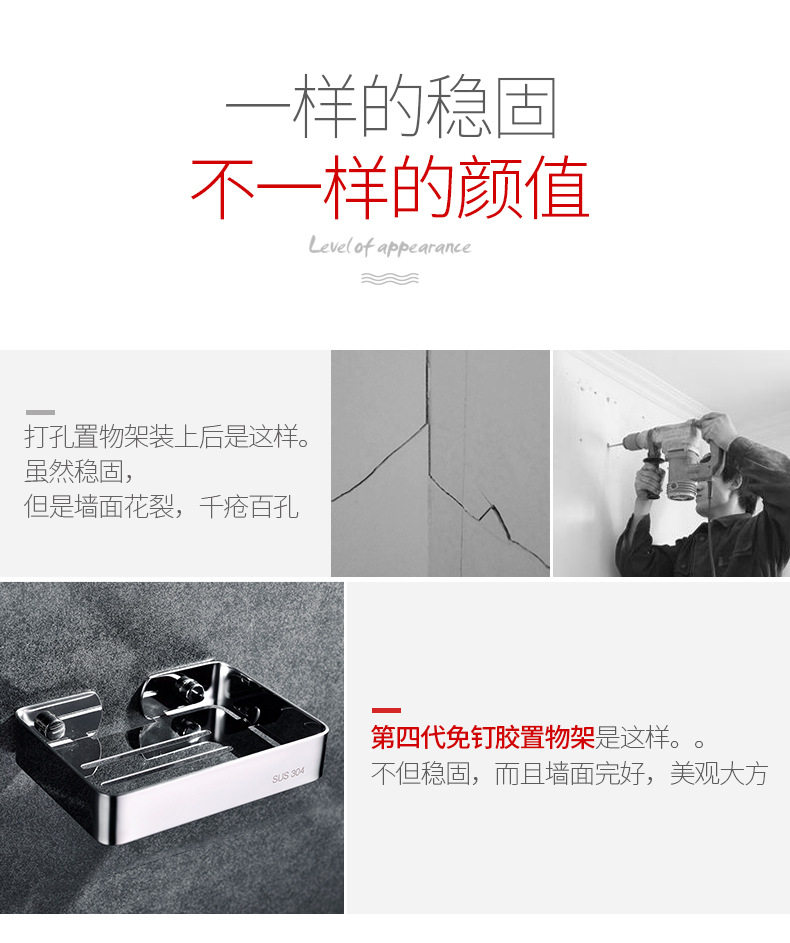 一样的稳固
不一样的颜值

Level of appearance

打孔置物架装上后是这样。
虽然稳固，
但是墙面花裂，千疮百孔

SUS 304

第四代免钉胶置物架是这样。。
不但稳固，而且墙面完好，美观大方