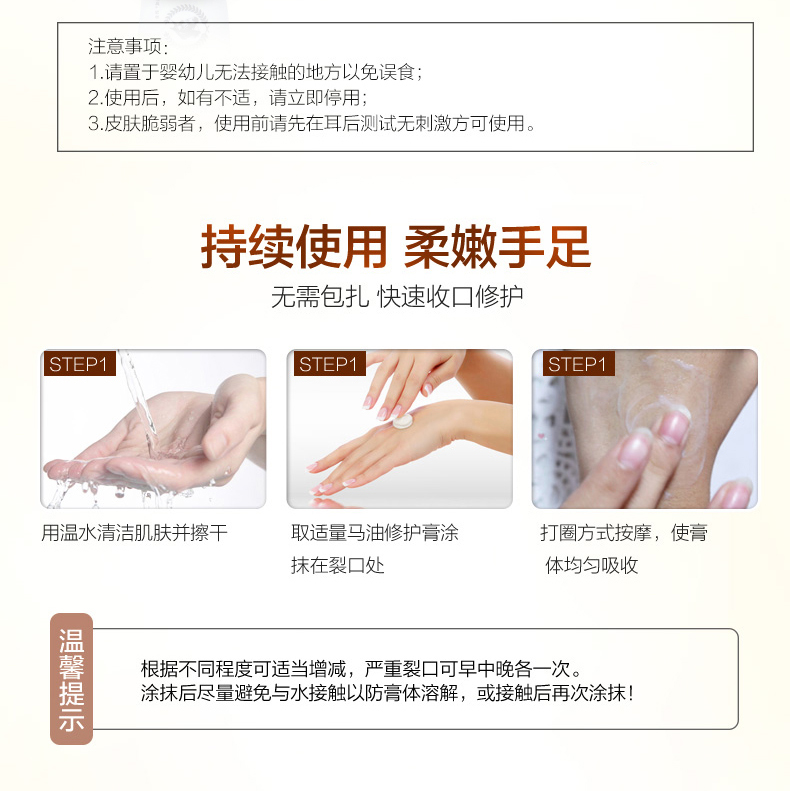 注意事项：
1.请置于婴幼儿无法接触的地方以免误食；
2.使用后，如有不适，请立即停用；
3.皮肤脆弱者，使用前请先在耳后测试无刺激方可使用。

持续使用 柔嫩手足
无需包扎 快速收口修护

STEP1
用温水清洁肌肤并擦干

STEP1
取适量马油修护膏涂抹在裂口处

STEP1
打圈方式按摩，使膏体均匀吸收

温馨提示
根据不同程度可适当增减，严重裂口可早中晚各一次。
涂抹后尽量避免与水接触以防膏体溶解，或接触后再次涂抹！