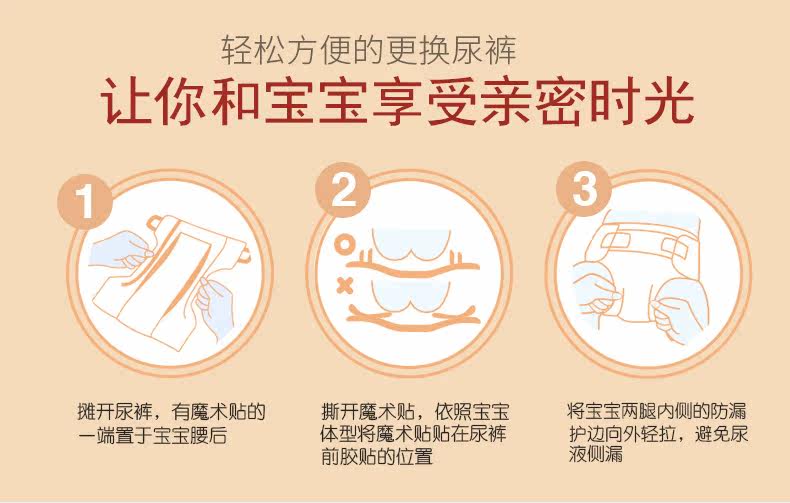 轻松方便的更换尿裤

让你和宝宝享受亲密时光

1

摊开尿裤，有魔术贴的一端置于宝宝腰后

2

撕开魔术贴，依照宝宝体型将魔术贴贴在尿裤前胶贴的位置

3

将宝宝两腿内侧的防漏护边向外轻拉，避免尿液侧漏