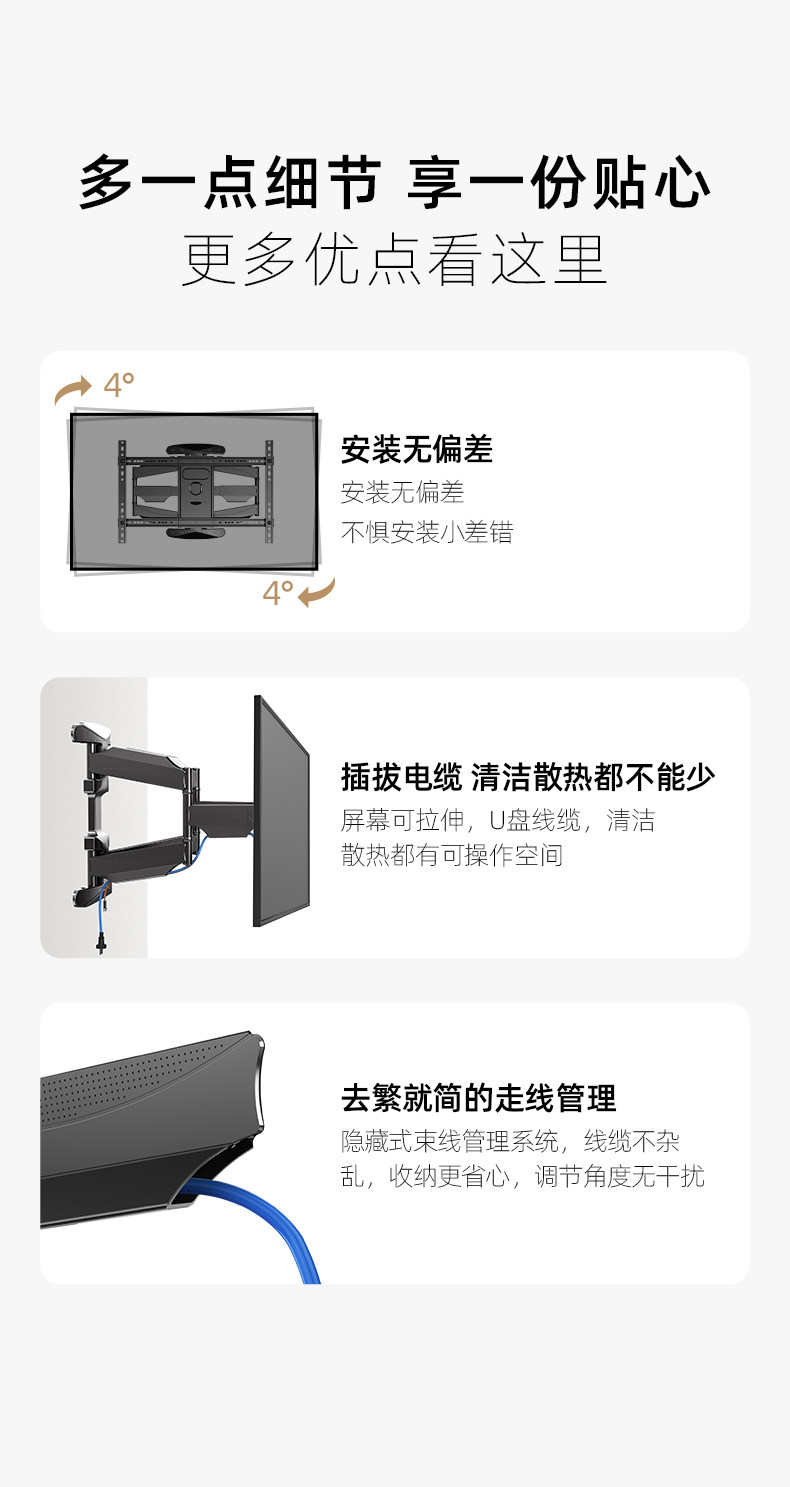 多一点细节 享一份贴心
更多优点看这里

4°

4°

安装无偏差
安装无偏差
不惧安装小差错

插拔电缆 清洁散热都不能少
屏幕可拉伸，U盘线缆，清洁散热都有可操作空间

去繁就简的走线管理
隐藏式束线管理系统，线缆不杂乱，收纳更省心，调节角度无干扰