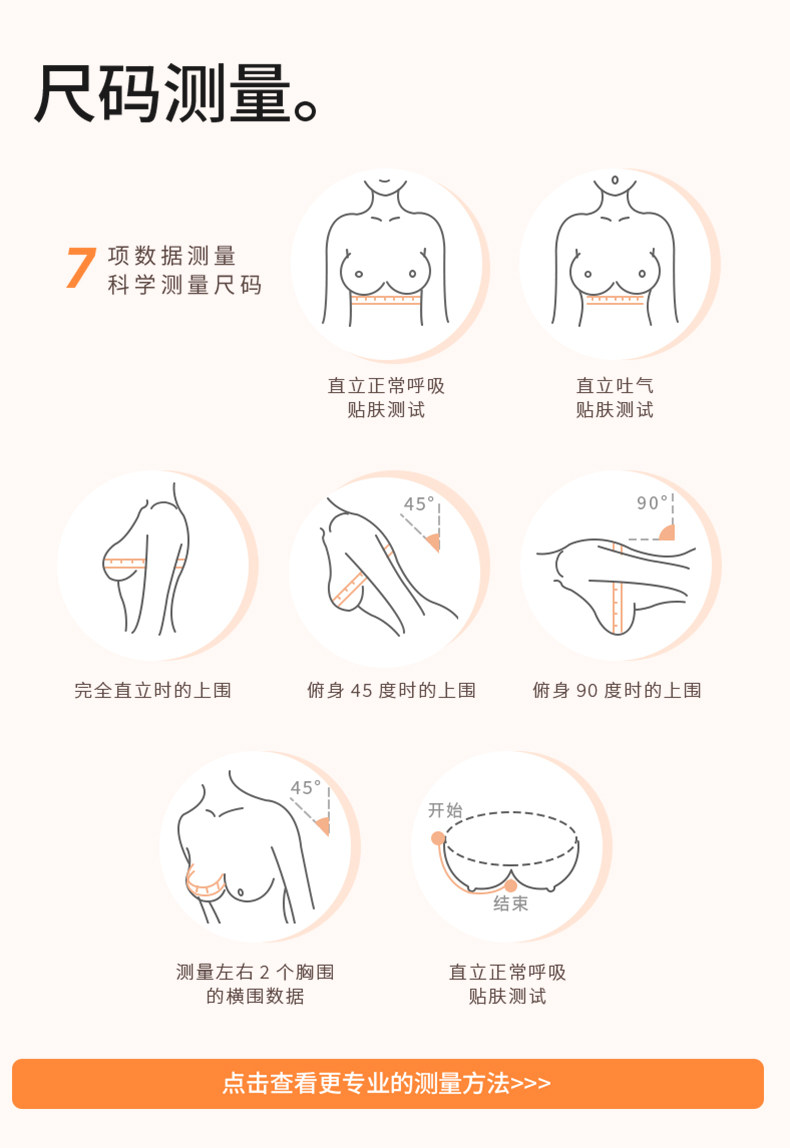 尺码测量。

7 项数据测量
科学测量尺码

直立正常呼吸
贴肤测试

直立吐气
贴肤测试

45°

90°

完全直立时的上围

俯身 45 度时的上围

俯身 90 度时的上围

45°

开始

结束

测量左右 2 个胸围
的横围数据

直立正常呼吸
贴肤测试

点击查看更专业的测量方法>>>