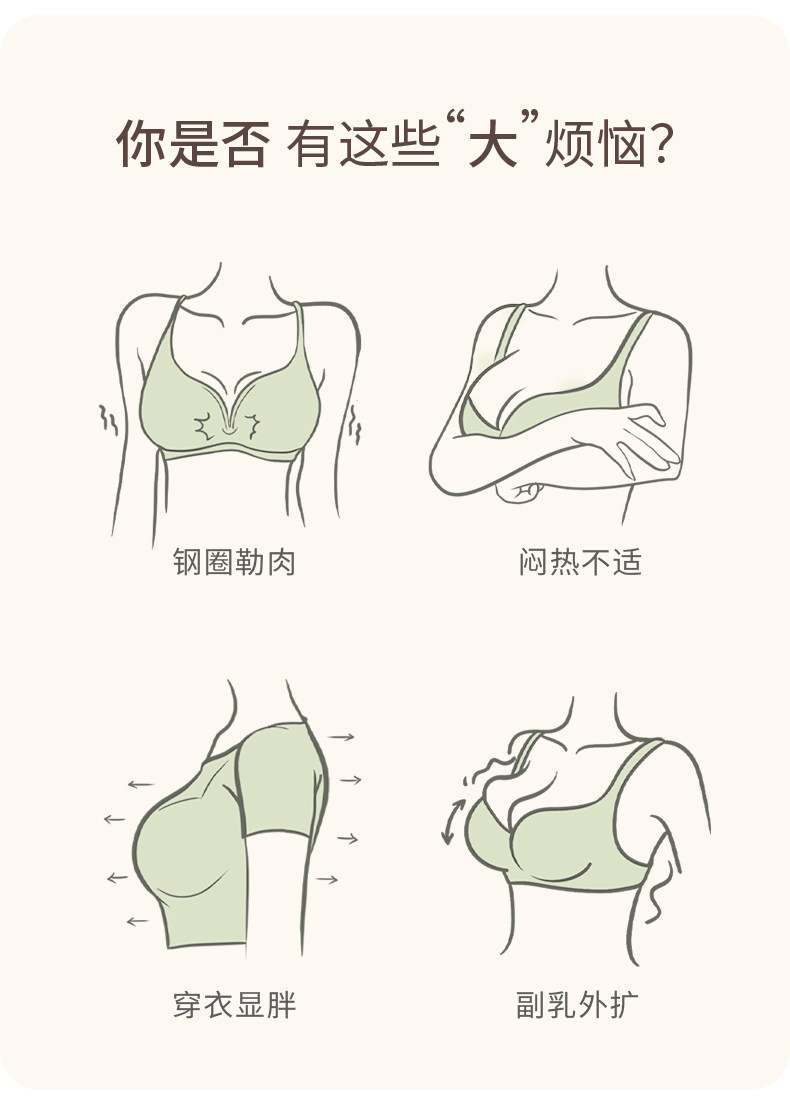 你是否 有这些“大”烦恼?

钢圈勒肉

闷热不适

穿衣显胖

副乳外扩