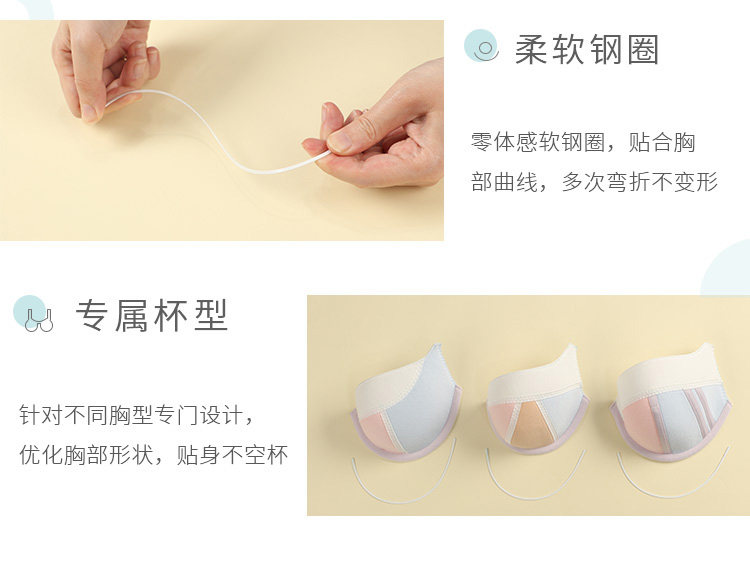 柔软钢圈

零体感软钢圈，贴合胸部曲线，多次弯折不变形

专属杯型

针对不同胸型专门设计，优化胸部形状，贴身不空杯