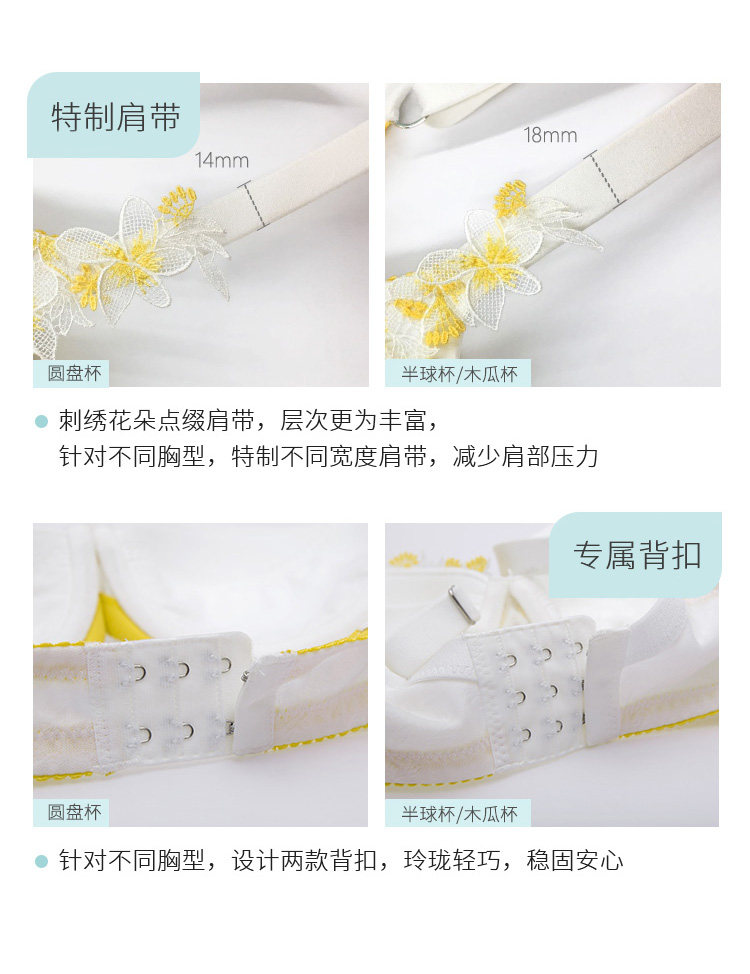 特制肩带

14mm

18mm

圆盘杯

半球杯/木瓜杯

刺绣花朵点缀肩带，层次更为丰富，
针对不同胸型，特制不同宽度肩带，减少肩部压力

专属背扣

圆盘杯

半球杯/木瓜杯

针对不同胸型，设计两款背扣，玲珑轻巧，稳固安心