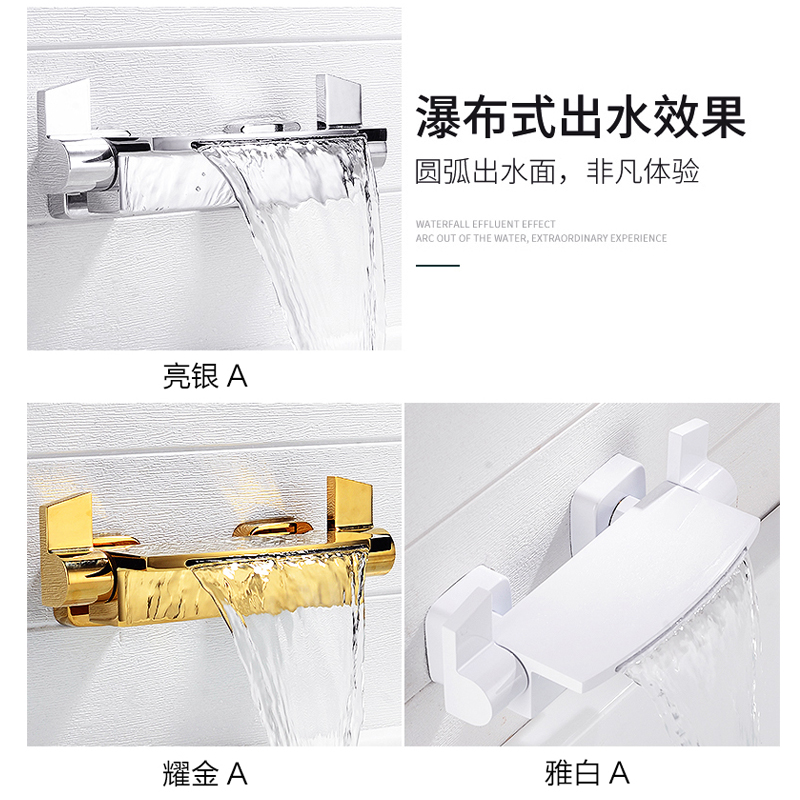 瀑布式出水效果

圆弧出水面，非凡体验

WATERFALL EFFLUENT EFFECT
ARC OUT OF THE WATER, EXTRAORDINARY EXPERIENCE

亮银 A

耀金 A

雅白 A