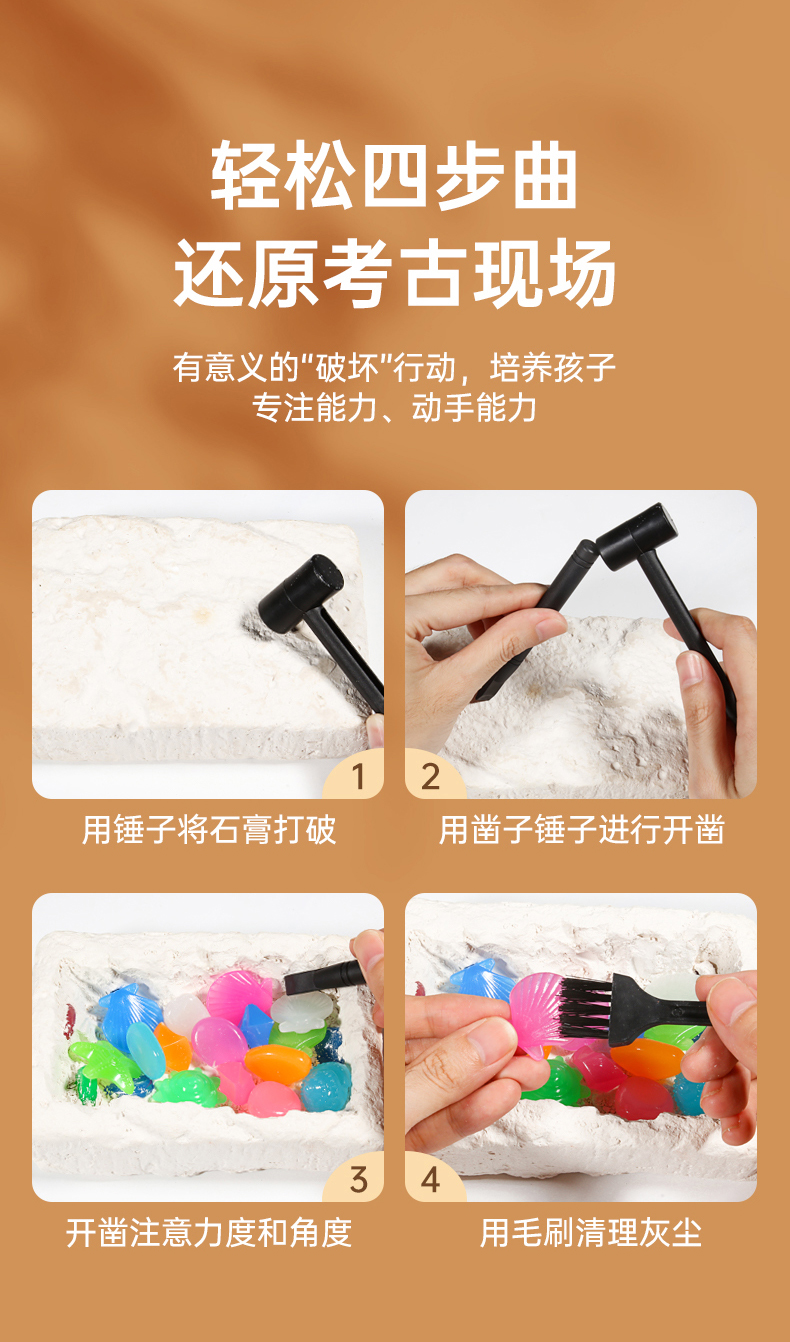 轻松四步曲
还原考古现场

有意义的“破坏”行动，培养孩子专注能力、动手能力

1
用锤子将石膏打破

2
用凿子锤子进行开凿

3
开凿注意力度和角度

4
用毛刷清理灰尘