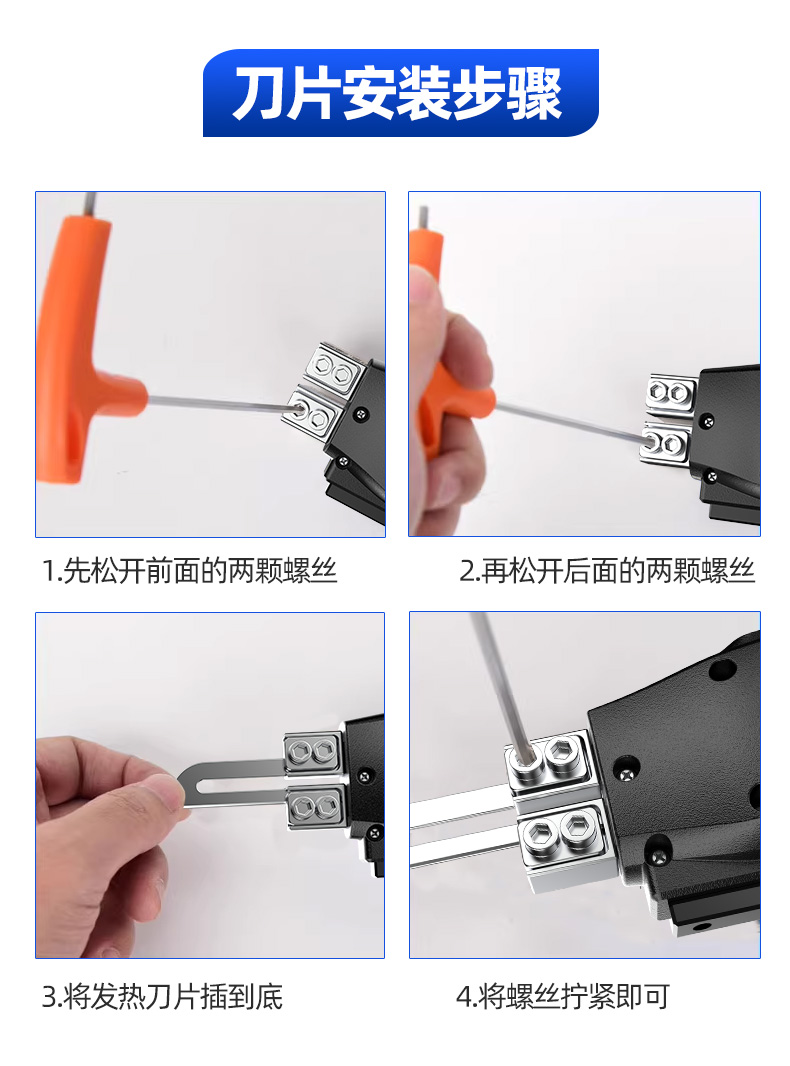 刀片安装步骤

1.先松开前面的两颗螺丝

2.再松开后面的两颗螺丝

3.将发热刀片插到底

4.将螺丝拧紧即可