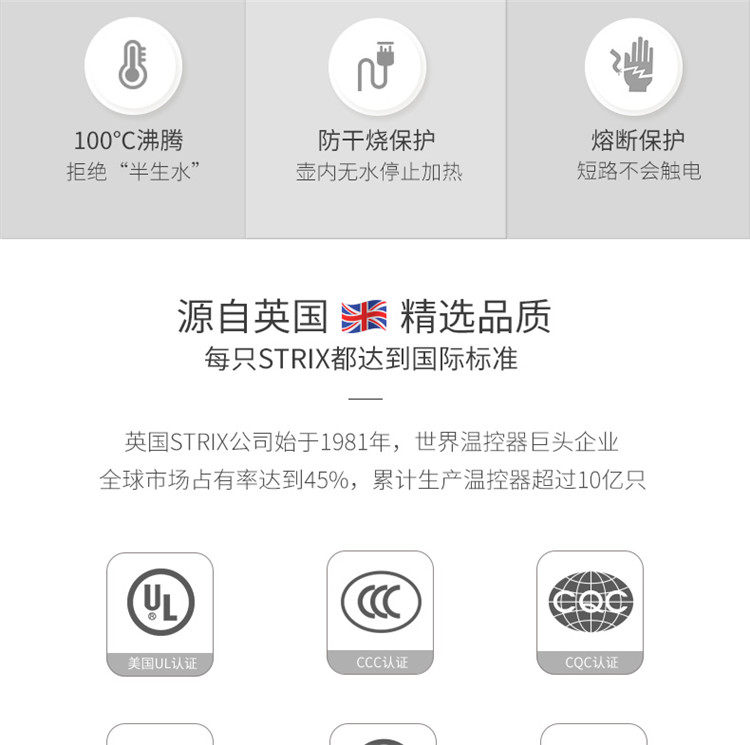 100°C沸腾
拒绝“半生水”

防干烧保护
壶内无水停止加热

熔断保护
短路不会触电

源自英国 精选品质
每只STRIX都达到国际标准

英国STRIX公司始于1981年，世界温控器巨头企业
全球市场占有率达到45%，累计生产温控器超过10亿只

UL
美国UL认证

CCC
CCC认证

CQC
CQC认证