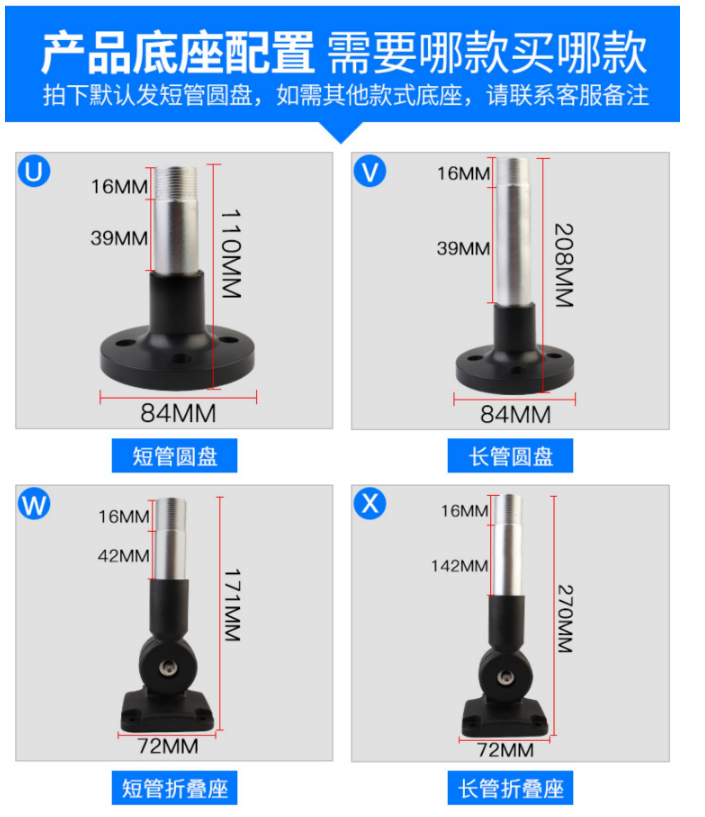 产品底座配置 需要哪款买哪款
拍下默认发短管圆盘，如需其他款式底座，请联系客服备注

U
16MM
39MM
110MM
84MM
短管圆盘

V
16MM
39MM
208MM
84MM
长管圆盘

W
16MM
42MM
171MM
72MM
短管折叠座

X
16MM
142MM
270MM
72MM
长管折叠座