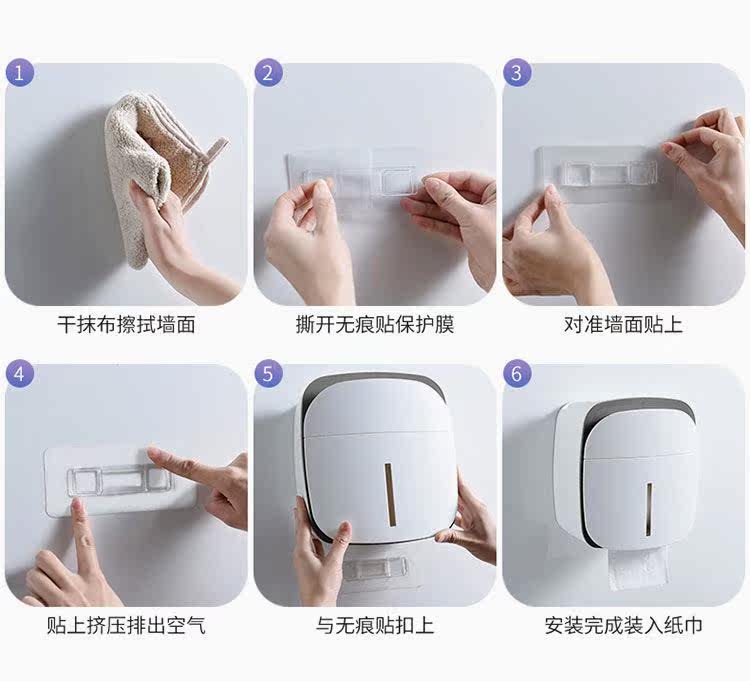 1
干抹布擦拭墙面

2
撕开无痕贴保护膜

3
对准墙面贴上

4
贴上挤压排出空气

5
与无痕贴扣上

6
安装完成装入纸巾