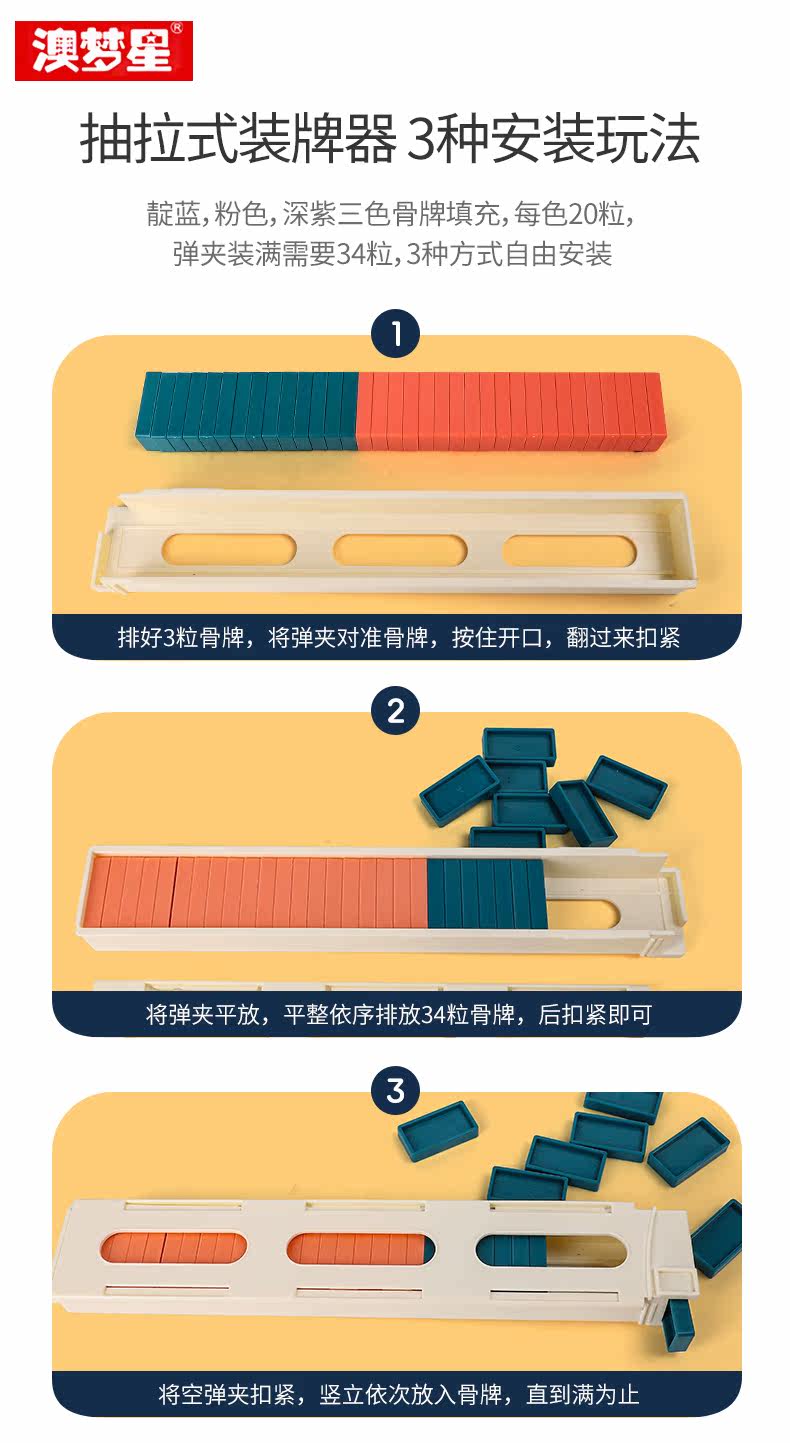 澳梦星®

抽拉式装牌器 3种安装玩法

靛蓝,粉色,深紫三色骨牌填充,每色20粒,
弹夹装满需要34粒,3种方式自由安装

1

排好3粒骨牌，将弹夹对准骨牌，按住开口，翻过来扣紧

2

将弹夹平放，平整依序排放34粒骨牌，后扣紧即可

3

将空弹夹扣紧，竖立依次放入骨牌，直到满为止