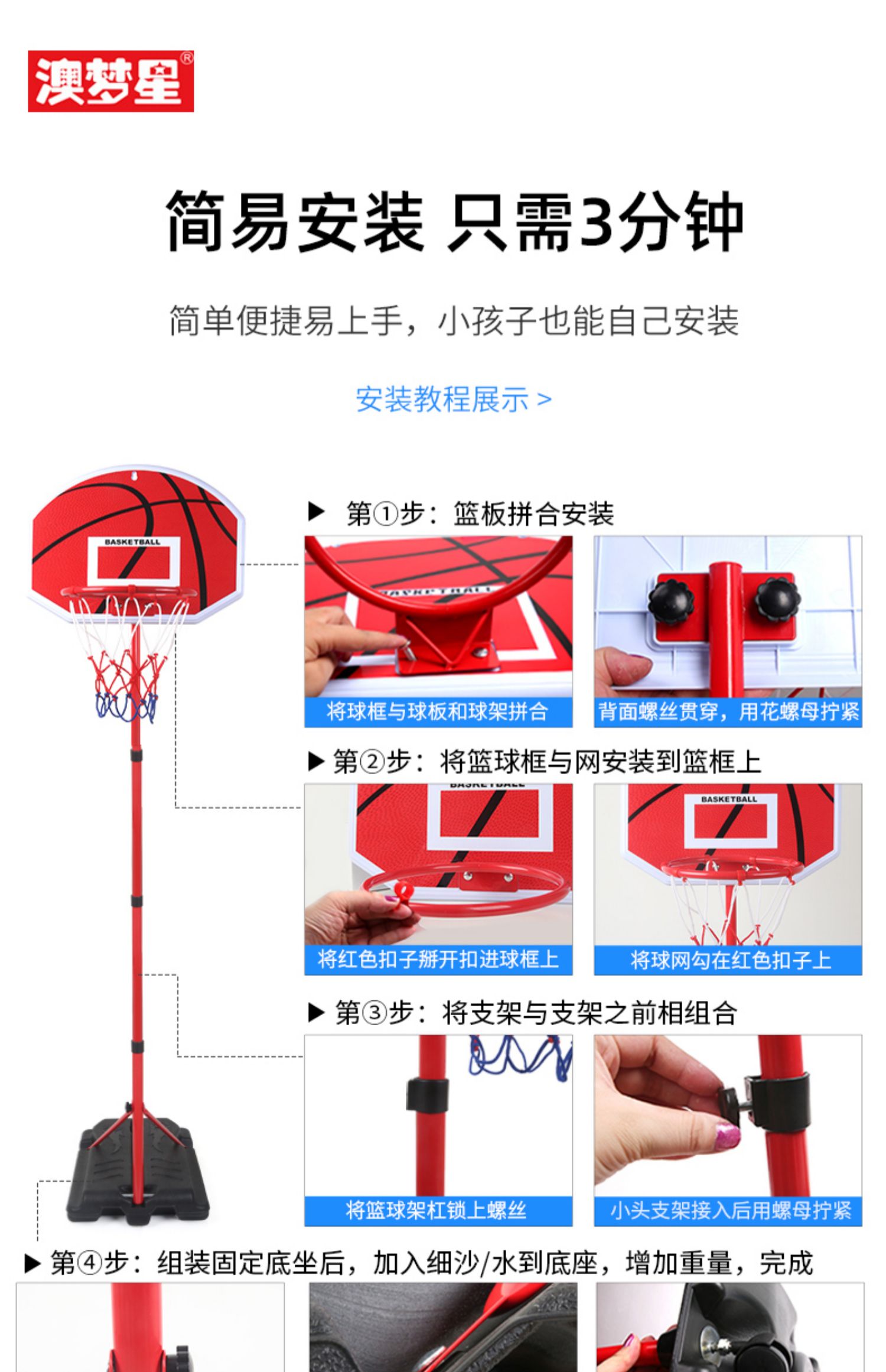 澳梦星®

简易安装 只需3分钟

简单便捷易上手，小孩子也能自己安装

安装教程展示 >

BASKETBALL

▶ 第①步：篮板拼合安装

将球框与球板和球架拼合

背面螺丝贯穿，用花螺母拧紧

▶ 第②步：将篮球框与网安装到篮框上

BASKETBALL

将红色扣子掰开扣进球框上

将球网勾在红色扣子上

▶ 第③步：将支架与支架之前相组合

将篮球架杠锁上螺丝

小头支架接入后用螺母拧紧

▶ 第④步：组装固定底坐后，加入细沙/水到底座，增加重量，完成