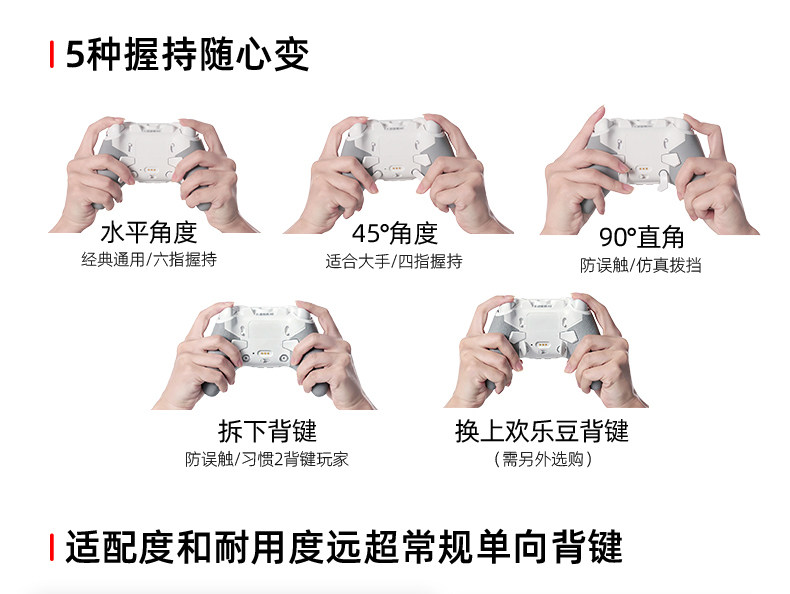 5种握持随心变

水平角度
经典通用/六指握持

45°角度
适合大手/四指握持

90°直角
防误触/仿真拨挡

拆下背键
防误触/习惯2背键玩家

换上欢乐豆背键
（需另外选购）

适配度和耐用度远超常规单向背键