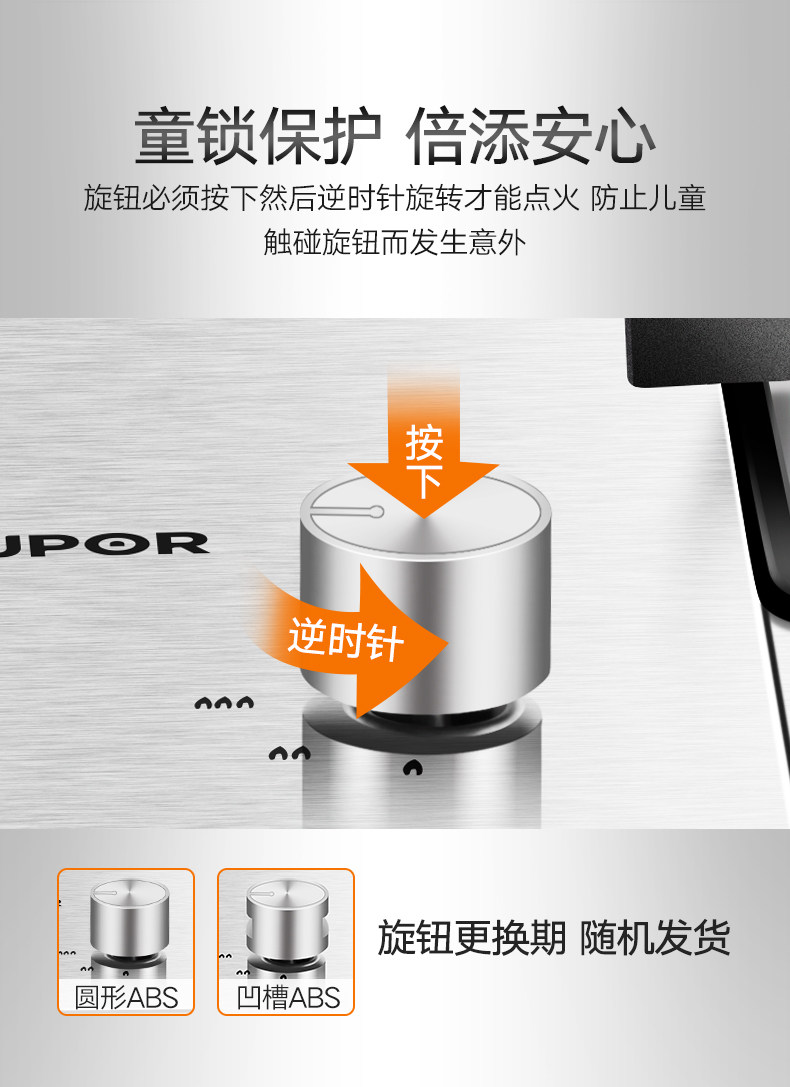 童锁保护 倍添安心

旋钮必须按下然后逆时针旋转才能点火 防止儿童触碰旋钮而发生意外

按下

UPOR

逆时针

圆形ABS

凹槽ABS

旋钮更换期 随机发货