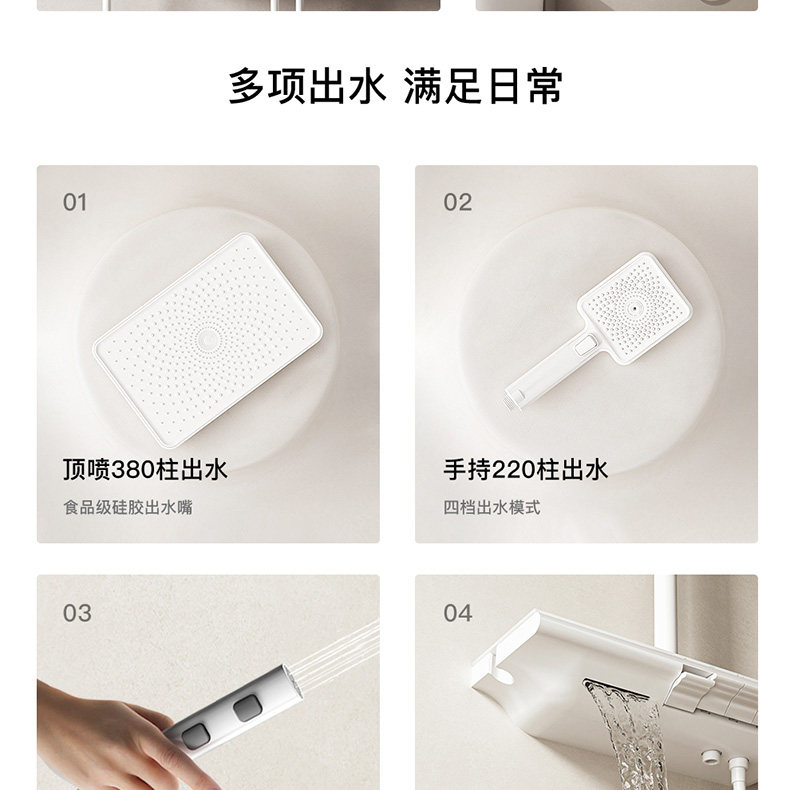 多项出水 满足日常

01

顶喷380柱出水

食品级硅胶出水嘴

02

手持220柱出水

四档出水模式

03

04