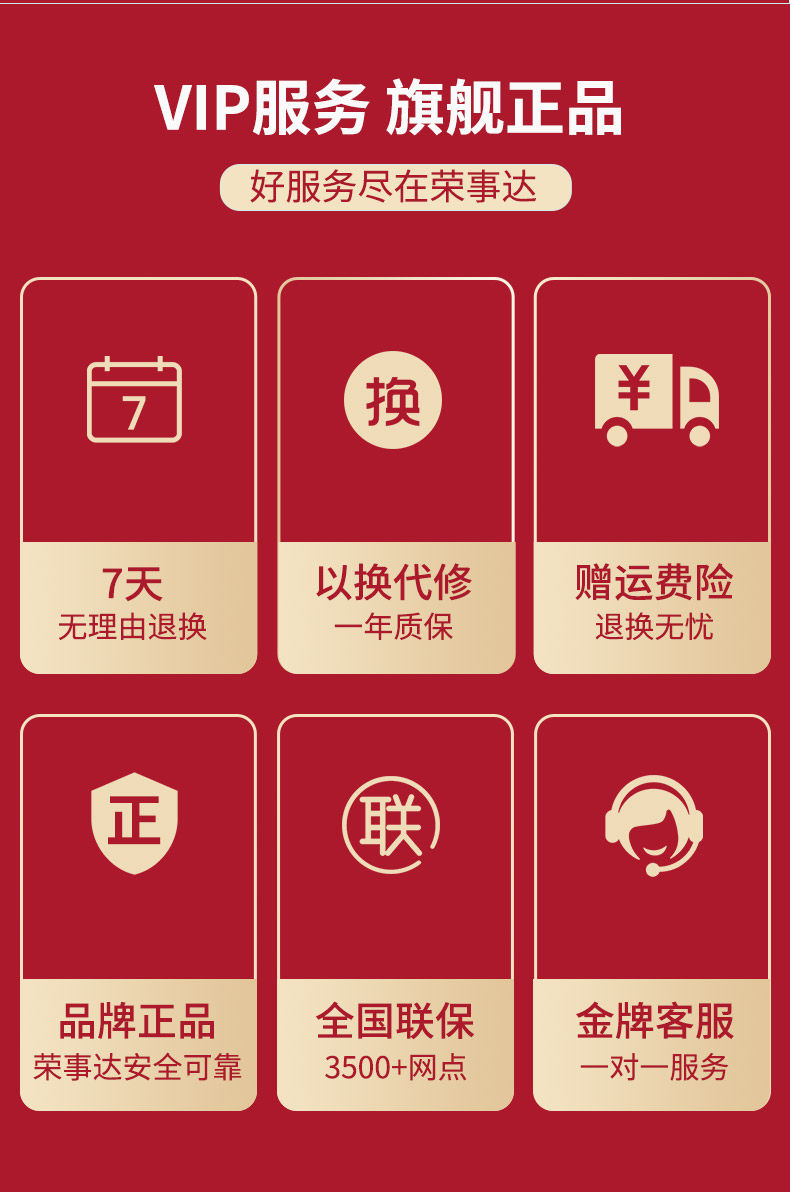 VIP服务 旗舰正品

好服务尽在荣事达

7

7天
无理由退换

换

以换代修
一年质保

¥

赠运费险
退换无忧

正

品牌正品
荣事达安全可靠

联

全国联保
3500+网点

金牌客服
一对一服务