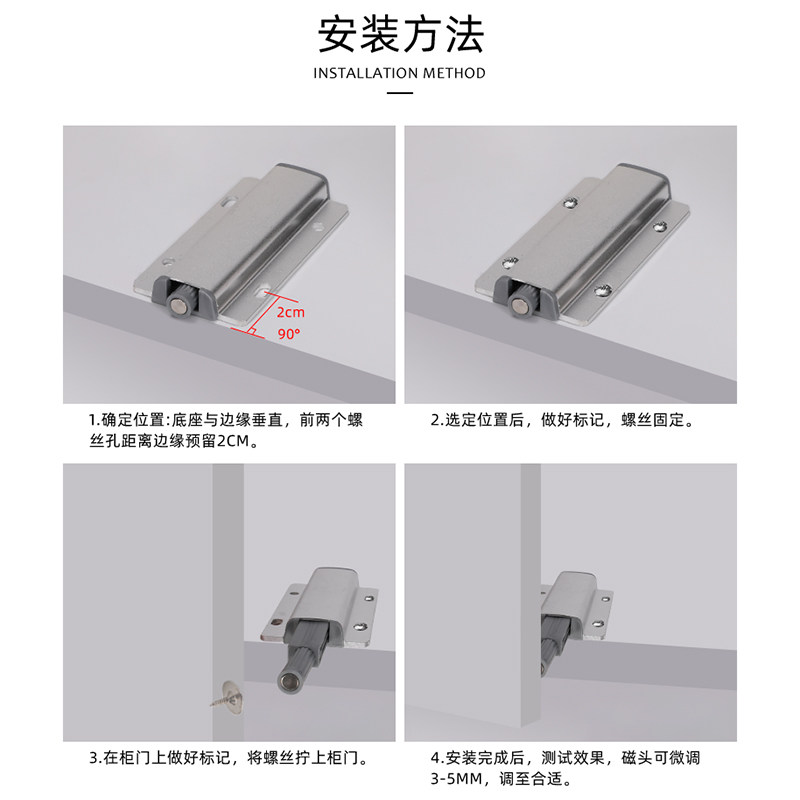 安装方法
INSTALLATION METHOD

2cm
90°

1.确定位置:底座与边缘垂直，前两个螺丝孔距离边缘预留2CM。

2.选定位置后，做好标记，螺丝固定。

3.在柜门上做好标记，将螺丝拧上柜门。

4.安装完成后，测试效果，磁头可微调3-5MM，调至合适。