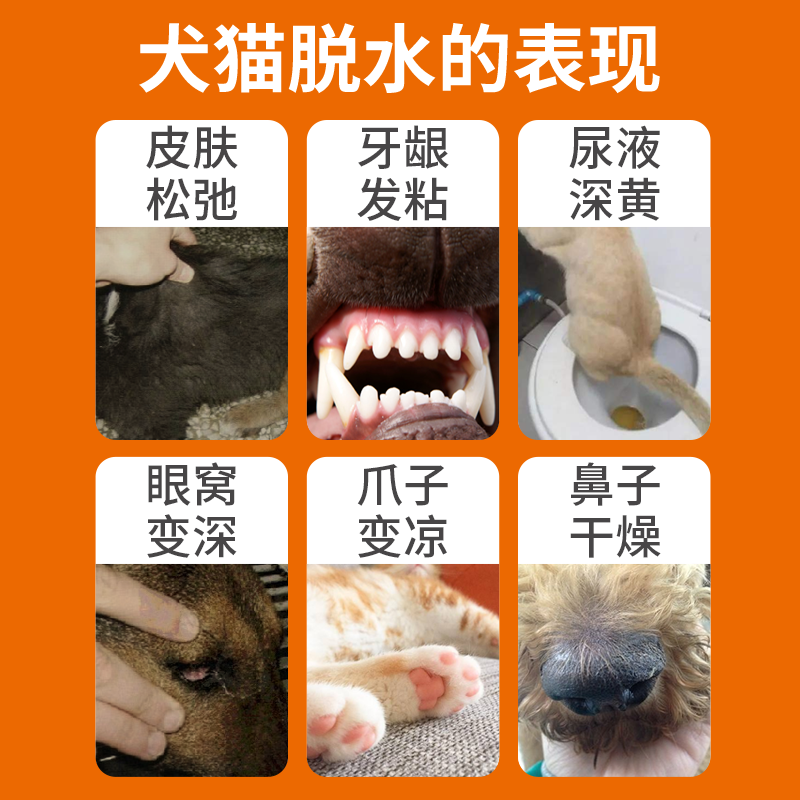 犬猫脱水的表现

皮肤松弛

牙龈发粘

尿液深黄

眼窝变深

爪子变凉

鼻子干燥