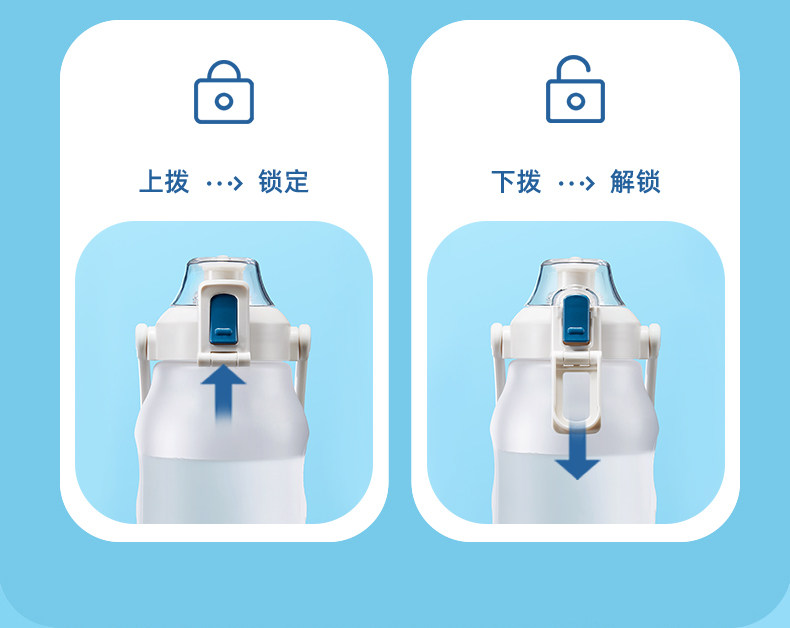 上拨 ···> 锁定

下拨 ···> 解锁