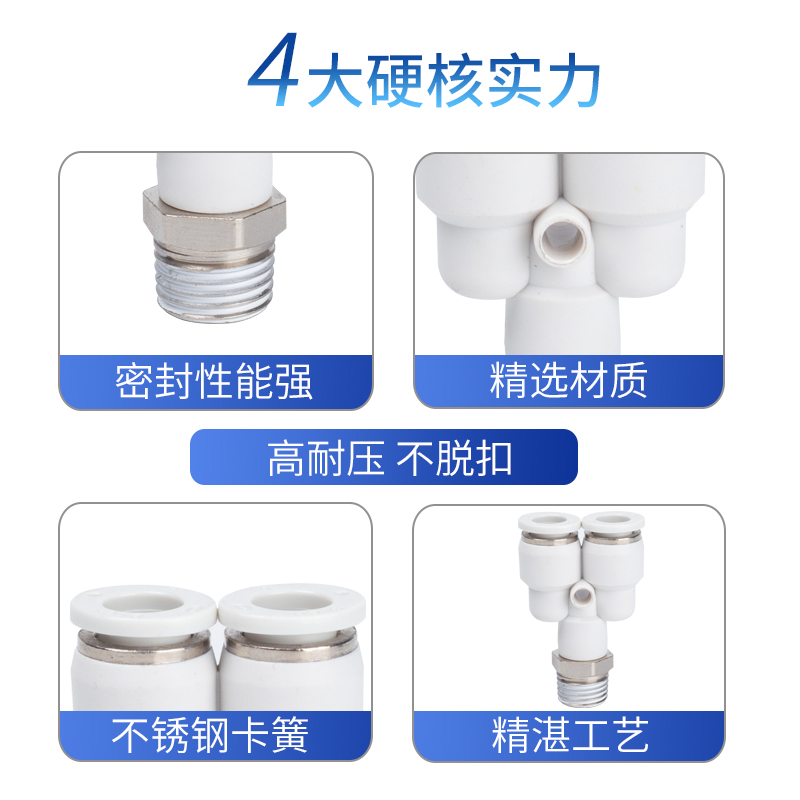 4大硬核实力

密封性能强

精选材质

高耐压 不脱扣

不锈钢卡簧

精湛工艺