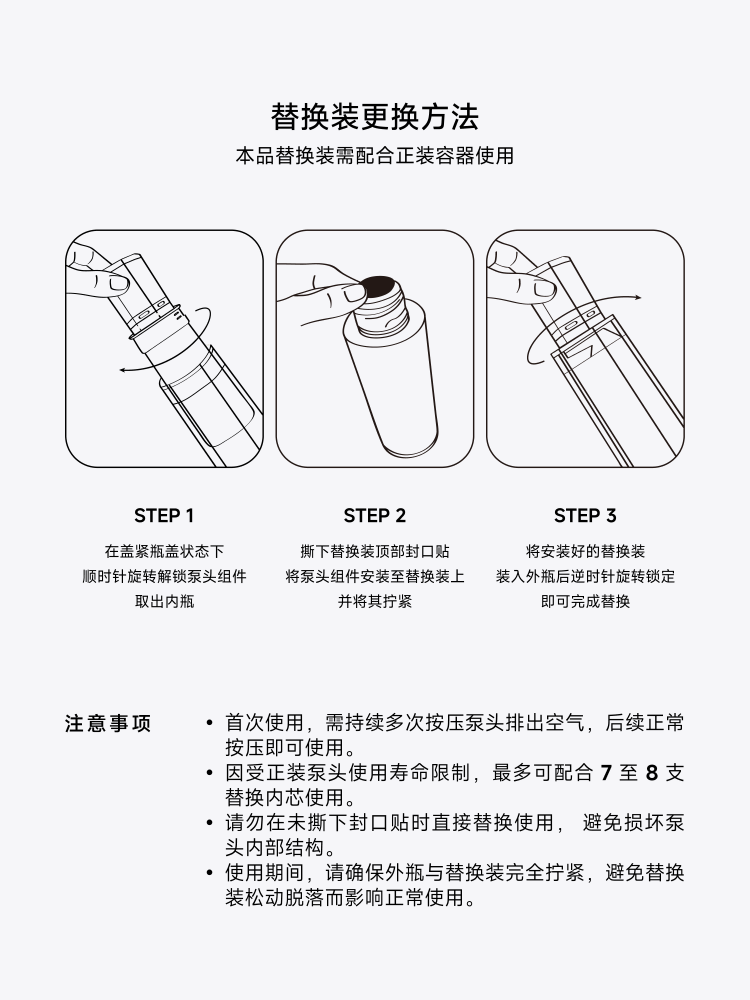 替换装更换方法

本品替换装需配合正装容器使用

STEP 1

在盖紧瓶盖状态下
顺时针旋转解锁泵头组件
取出内瓶

STEP 2

撕下替换装顶部封口贴
将泵头组件安装至替换装上
并将其拧紧

STEP 3

将安装好的替换装
装入外瓶后逆时针旋转锁定
即可完成替换

注意事项

• 首次使用，需持续多次按压泵头排出空气，后续正常按压即可使用。
• 因受正装泵头使用寿命限制，最多可配合 7 至 8 支替换内芯使用。
• 请勿在未撕下封口贴时直接替换使用， 避免损坏泵头内部结构。
• 使用期间，请确保外瓶与替换装完全拧紧，避免替换装松动脱落而影响正常使用。