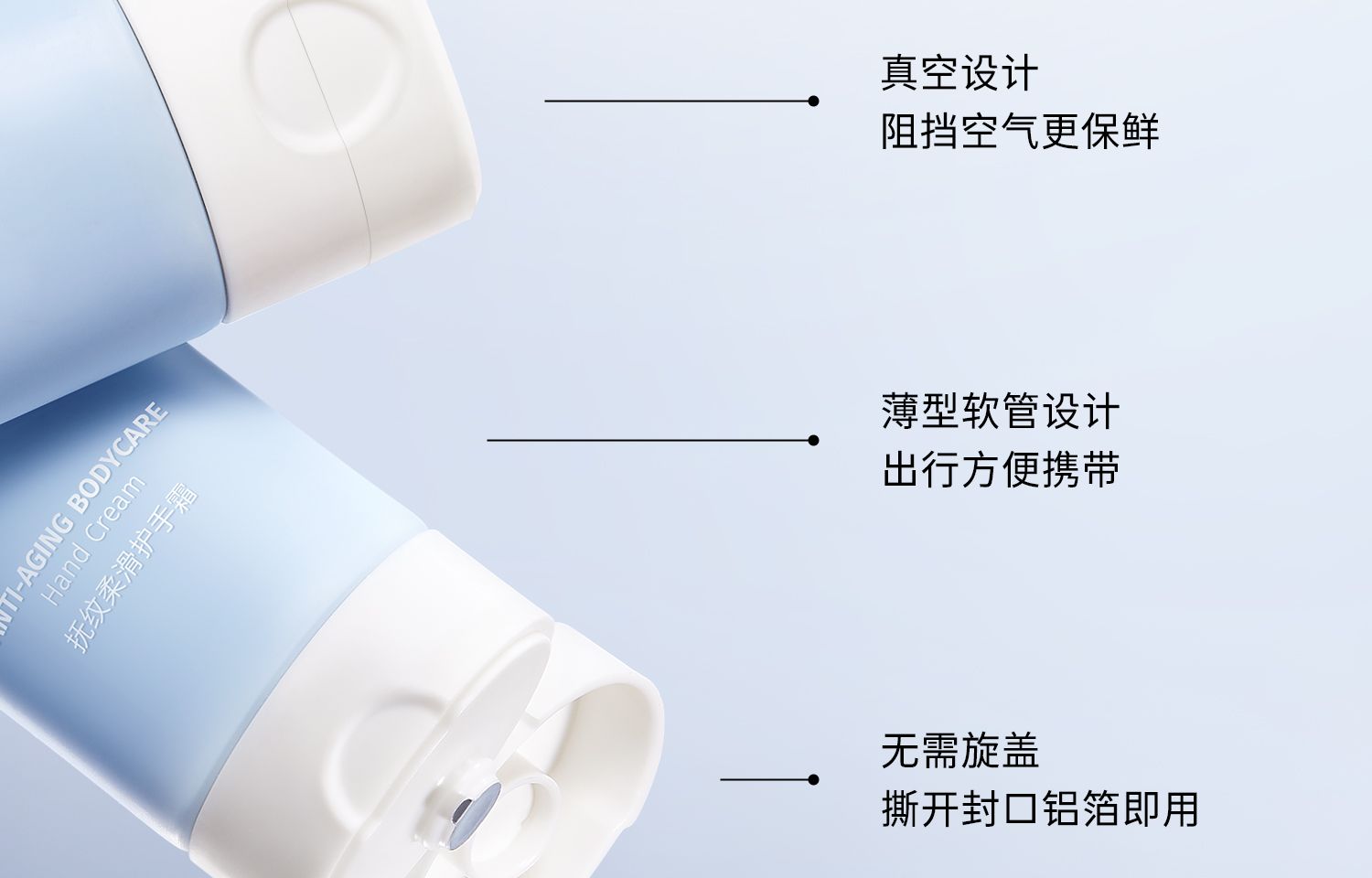 NTI-AGING BODYCARE
Hand Cream
抚纹柔滑护手霜

真空设计
阻挡空气更保鲜

薄型软管设计
出行方便携带

无需旋盖
撕开封口铝箔即用