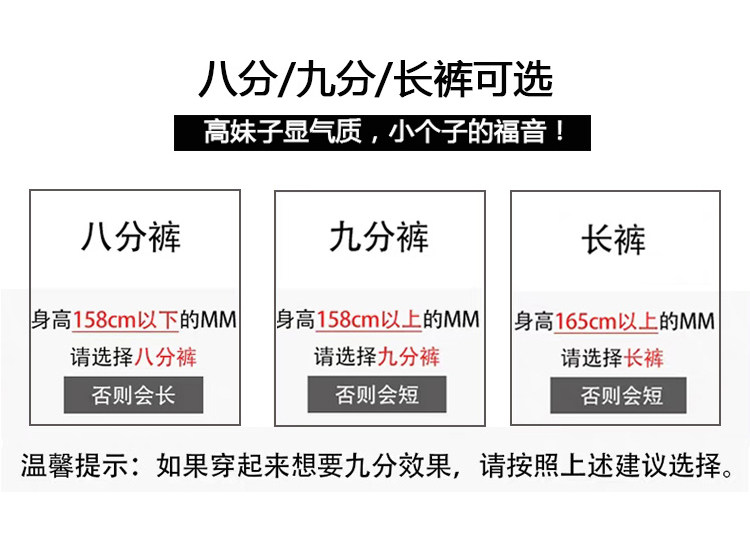 八分/九分/长裤可选

高妹子显气质，小个子的福音！

八分裤

身高158cm以下的MM

请选择八分裤

否则会长

九分裤

身高158cm以上的MM

请选择九分裤

否则会短

长裤

身高165cm以上的MM

请选择长裤

否则会短

温馨提示：如果穿起来想要九分效果，请按照上述建议选择。