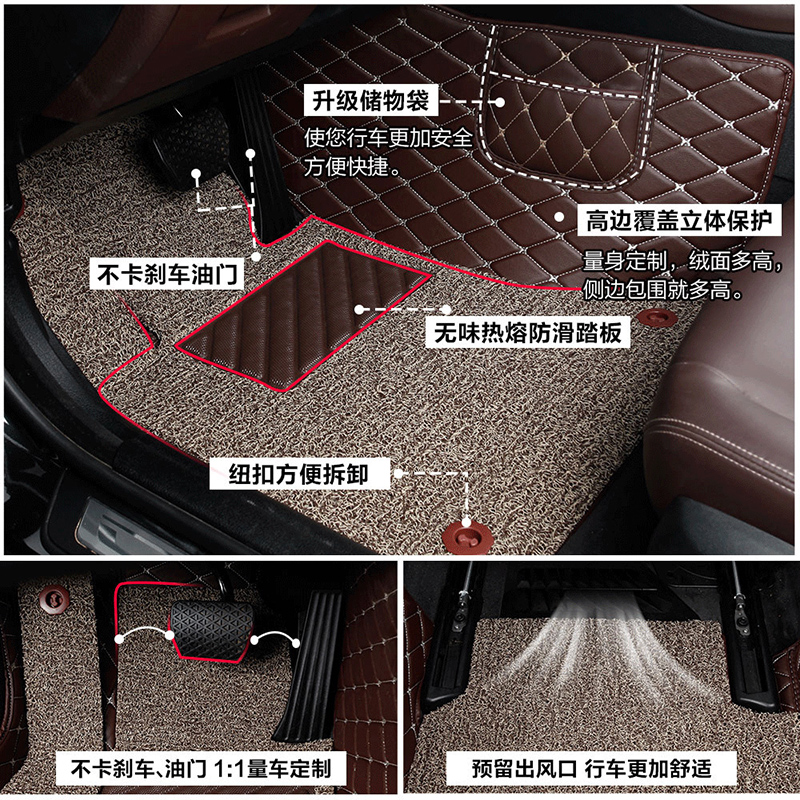 升级储物袋
使您行车更加安全方便快捷。

高边覆盖立体保护
量身定制，绒面多高，侧边包围就多高。

不卡刹车油门

无味热熔防滑踏板

纽扣方便拆卸

不卡刹车、油门 1:1量车定制

预留出风口 行车更加舒适