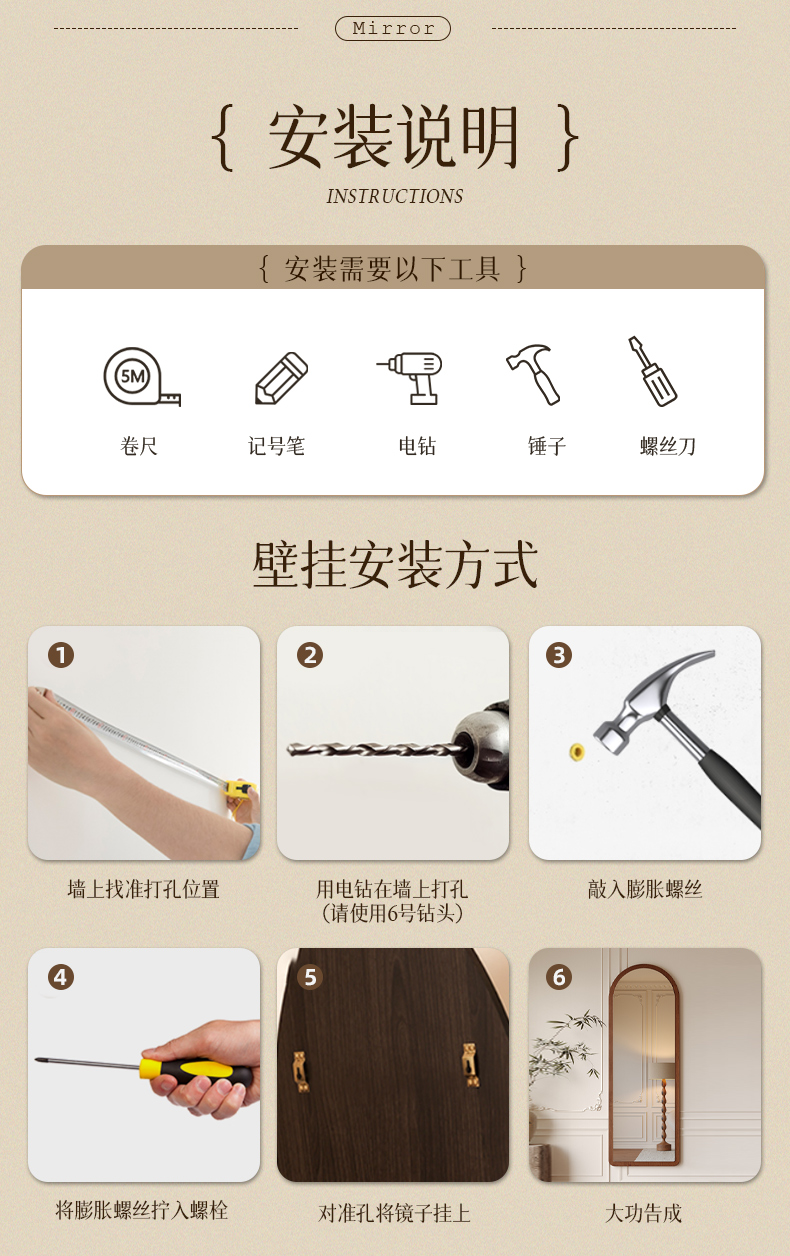 Mirror

{ 安装说明 }

INSTRUCTIONS

{ 安装需要以下工具 }

5M

卷尺

记号笔

电钻

锤子

螺丝刀

壁挂安装方式

1

墙上找准打孔位置

2

用电钻在墙上打孔
(请使用6号钻头)

3

敲入膨胀螺丝

4

将膨胀螺丝拧入螺栓

5

对准孔将镜子挂上

6

大功告成