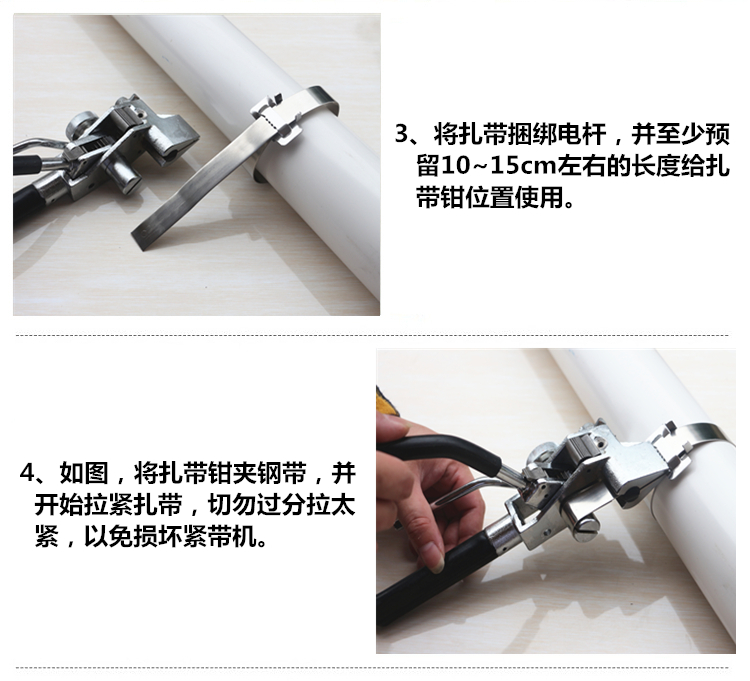 3、将扎带捆绑电杆，并至少预留10~15cm左右的长度给扎带钳位置使用。

4、如图，将扎带钳夹钢带，并开始拉紧扎带，切勿过分拉太紧，以免损坏紧带机。