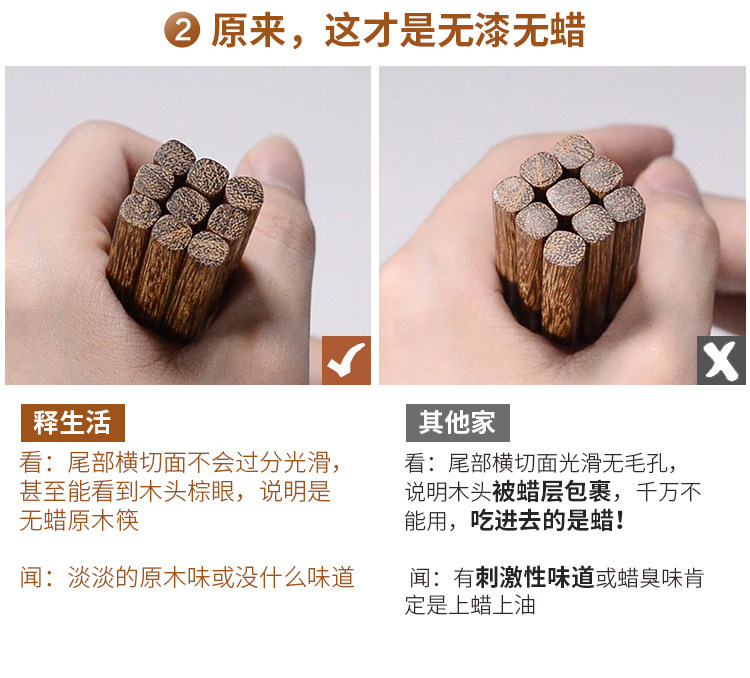 2 原来，这才是无漆无蜡

释生活

看：尾部横切面不会过分光滑，甚至能看到木头棕眼，说明是无蜡原木筷

闻：淡淡的原木味或没什么味道

其他家

看：尾部横切面光滑无毛孔，说明木头被蜡层包裹，千万不能用，吃进去的是蜡！

闻：有刺激性味道或蜡臭味肯定是上蜡上油